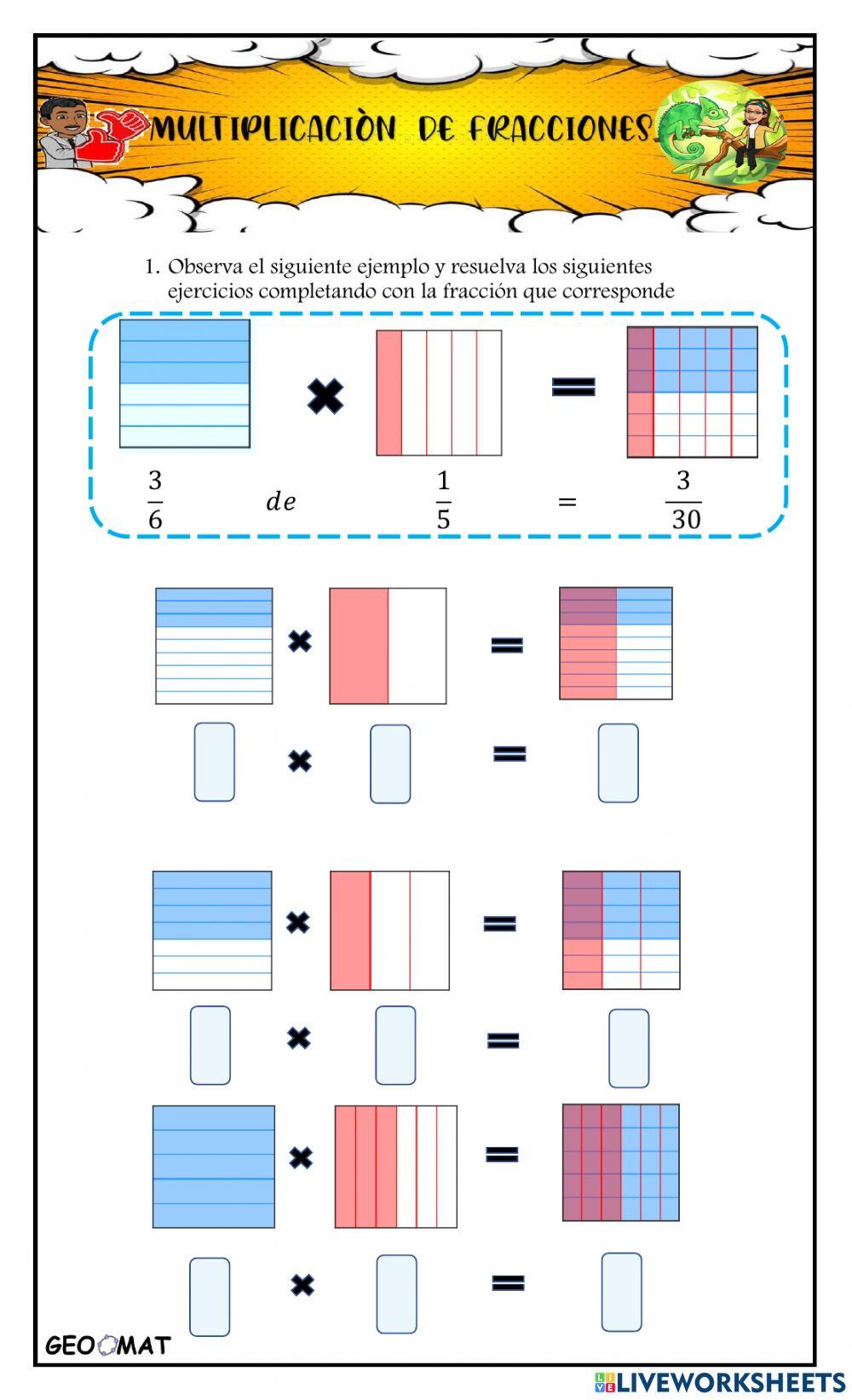 MULTIPLICACIÒN DE FRACCIONES

1. Observa el siguiente ejemplo y resuelva los siguientes ejercicios completando con la fracción que corresponde

$\frac{3}{6}$ $de$ $\frac{1}{5}$ $=$ $\frac{3}{30}$

GEOMAT

LIVEWORKSHEETS