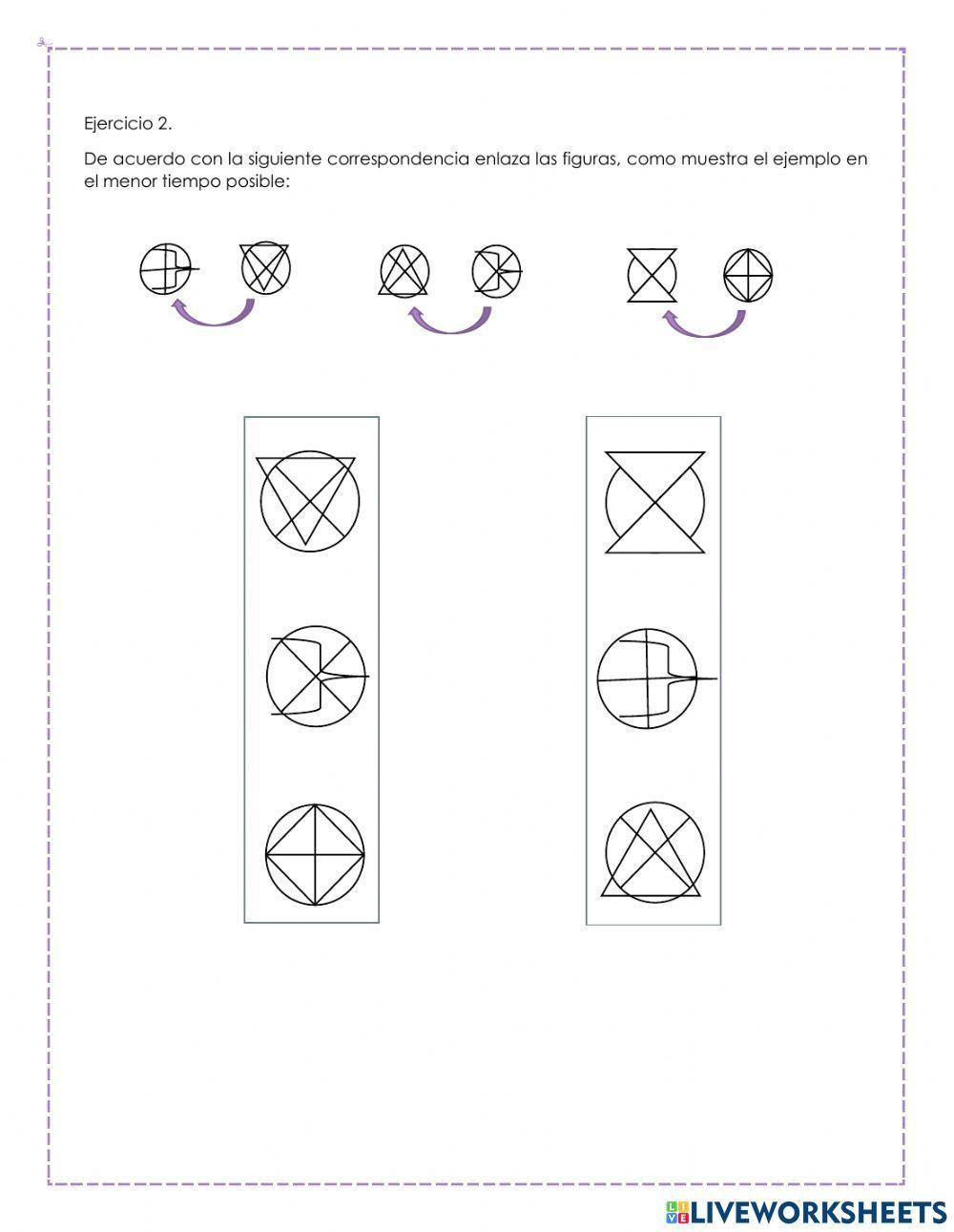 Ejercicio 2.

De acuerdo con la siguiente correspondencia enlaza las figuras, como muestra el ejemplo en el menor tiempo posible:

LIVEWORKSHEETS