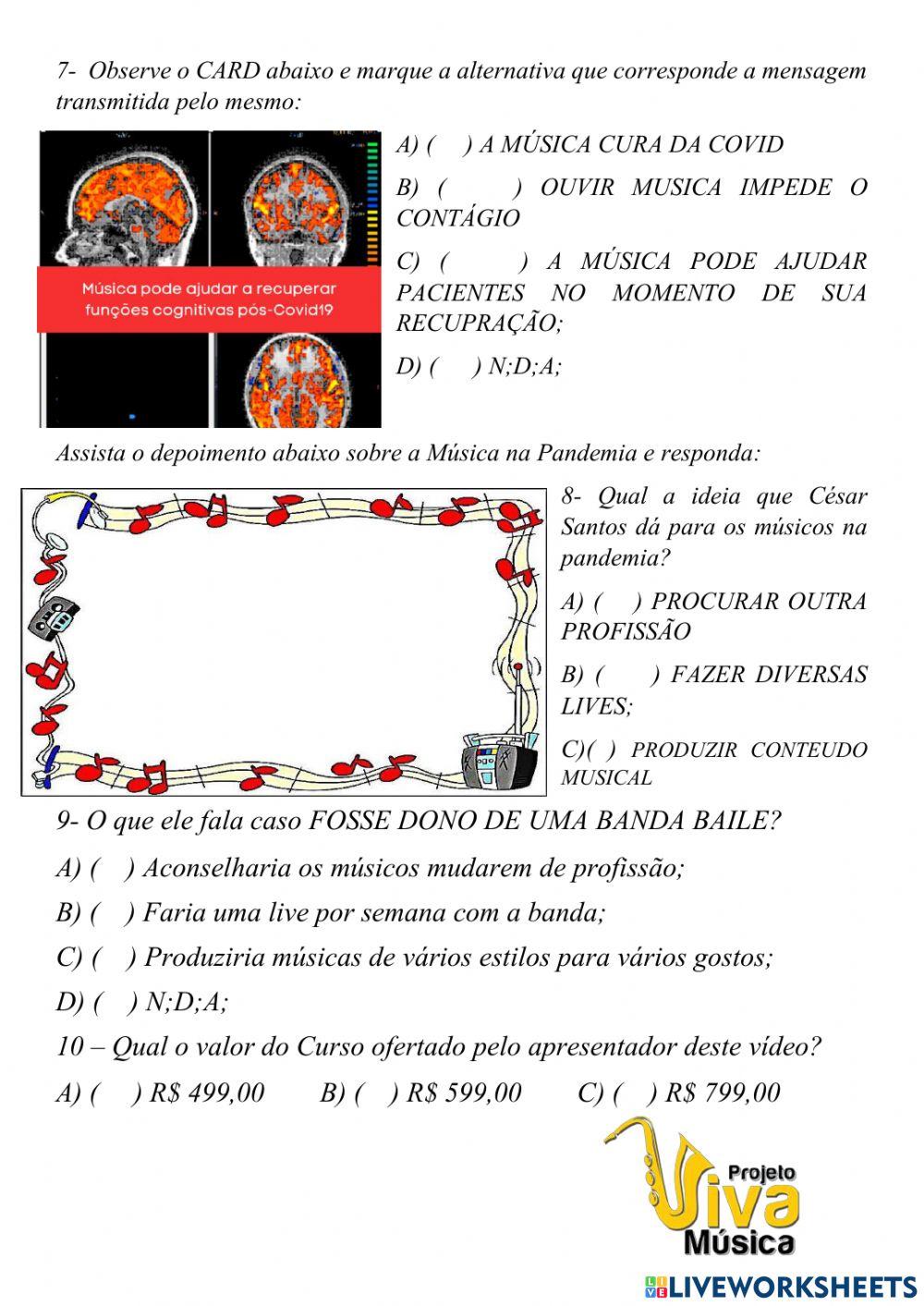 7- Observe o CARD abaixo e marque a alternativa que corresponde a mensagem transmitida pelo mesmo:

Música pode ajudar a recuperar funções cognitivas pós-Covid19

A) ( ) A MÚSICA CURA DA COVID

B) ( ) OUVIR MUSICA IMPEDE O CONTÁGIO

C) ( ) A MÚSICA PODE AJUDAR PACIENTES NO MOMENTO DE SUA RECUPRAÇÃO;

D) ( ) N;D;A;

Assista o depoimento abaixo sobre a Música na Pandemia e responda:

8- Qual a ideia que César Santos dá para os músicos na pandemia?

A) ( ) PROCURAR OUTRA PROFISSÃO

B) ( ) FAZER DIVERSAS LIVES;

C)( ) PRODUZIR CONTEUDO MUSICAL

9- O que ele fala caso FOSSE DONO DE UMA BANDA BAILE?

A) ( ) Aconselharia os músicos mudarem de profissão;

B) ( ) Faria uma live por semana com a banda;

C) ( ) Produziria músicas de vários estilos para vários gostos;

D) ( ) N;D;A;

10 – Qual o valor do Curso ofertado pelo apresentador deste vídeo?

A) ( ) R$ 499,00 B) ( ) R$ 599,00 C) ( ) R$ 799,00

Projeto Viva Música

LIVEWORKSHEETS