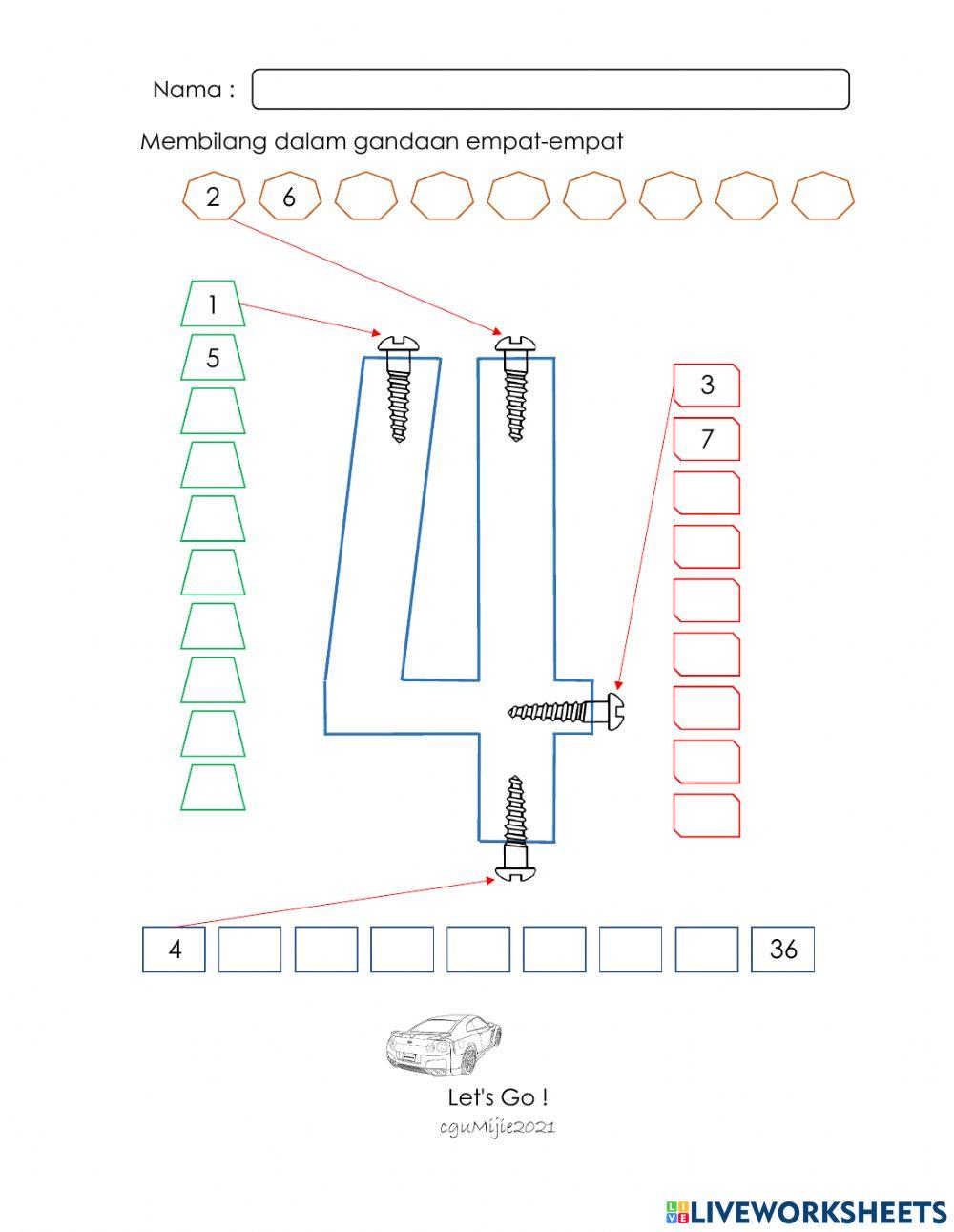 Nama :

Membilang dalam gandaan empat-empat

2 6

1
5

3
7

4 36

Let's Go !
cguMijie2021

LIVEWORKSHEETS