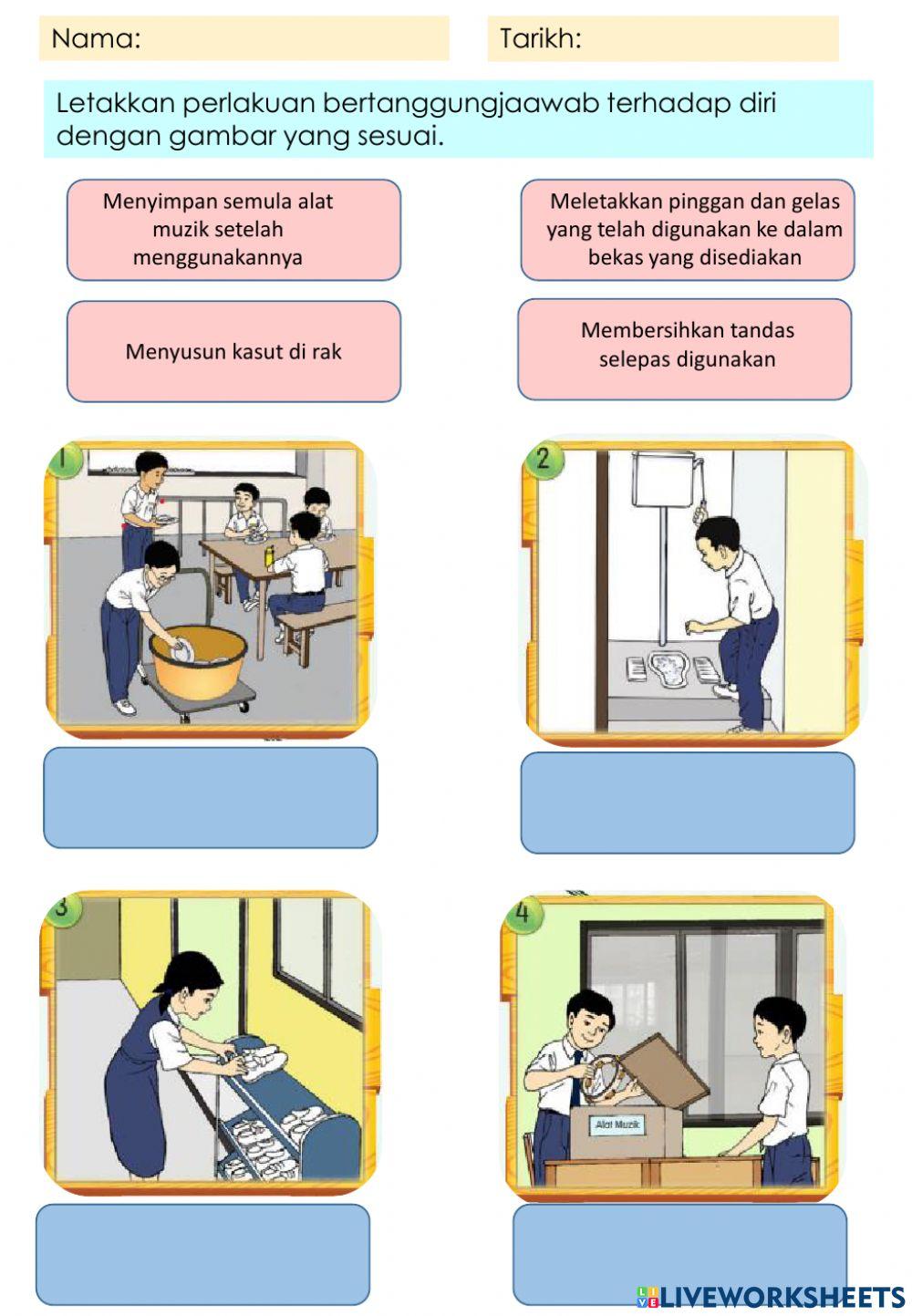 Nama:

Tarikh:

Letakkan perlakuan bertanggungjaawab terhadap diri dengan gambar yang sesuai.

Menyimpan semula alat muzik setelah menggunakannya

Meletakkan pinggan dan gelas yang telah digunakan ke dalam bekas yang disediakan

Menyusun kasut di rak

Membersihkan tandas selepas digunakan

1

2

3

4

Alat Muzik

LIVEWORKSHEETS