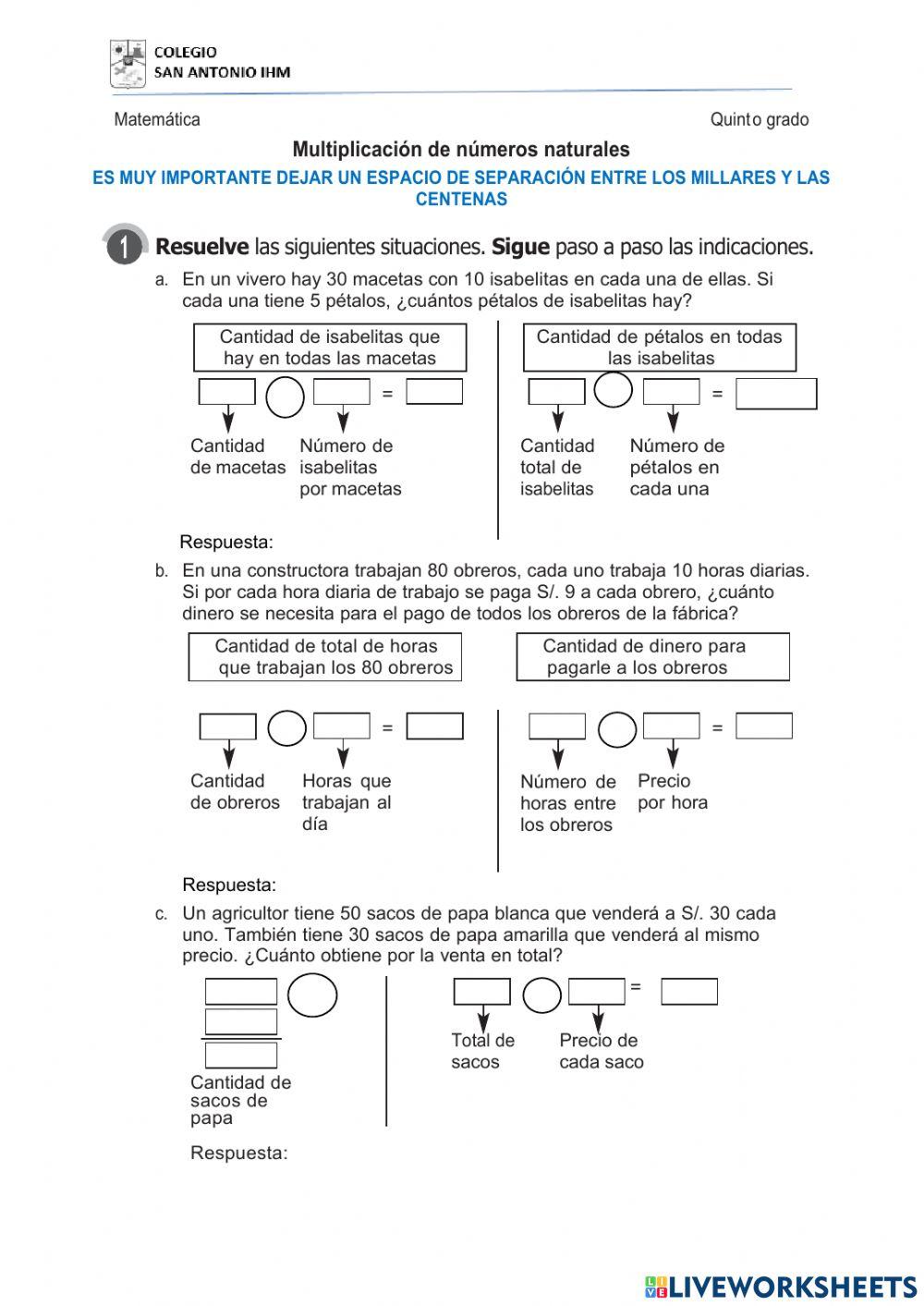 COLEGIO
SAN ANTONIO IHM

Matemática

Quinto grado

Multiplicación de números naturales

ES MUY IMPORTANTE DEJAR UN ESPACIO DE SEPARACIÓN ENTRE LOS MILLARES Y LAS CENTENAS

1 Resuelve las siguientes situaciones. Sigue paso a paso las indicaciones.

a. En un vivero hay 30 macetas con 10 isabelitas en cada una de ellas. Si cada una tiene 5 pétalos, ¿cuántos pétalos de isabelitas hay?

Cantidad de isabelitas que hay en todas las macetas

=

Cantidad de macetas

Número de isabelitas por macetas

Cantidad de pétalos en todas las isabelitas

=

Cantidad total de isabelitas

Número de pétalos en cada una

Respuesta:

b. En una constructora trabajan 80 obreros, cada uno trabaja 10 horas diarias. Si por cada hora diaria de trabajo se paga S/. 9 a cada obrero, ¿cuánto dinero se necesita para el pago de todos los obreros de la fábrica?

Cantidad de total de horas que trabajan los 80 obreros

=

Cantidad de obreros

Horas que trabajan al día

Cantidad de dinero para pagarle a los obreros

=

Número de horas entre los obreros

Precio por hora

Respuesta:

c. Un agricultor tiene 50 sacos de papa blanca que venderá a S/. 30 cada uno. También tiene 30 sacos de papa amarilla que venderá al mismo precio. ¿Cuánto obtiene por la venta en total?

Cantidad de sacos de papa

=

Total de sacos

Precio de cada saco

Respuesta:

LIVEWORKSHEETS