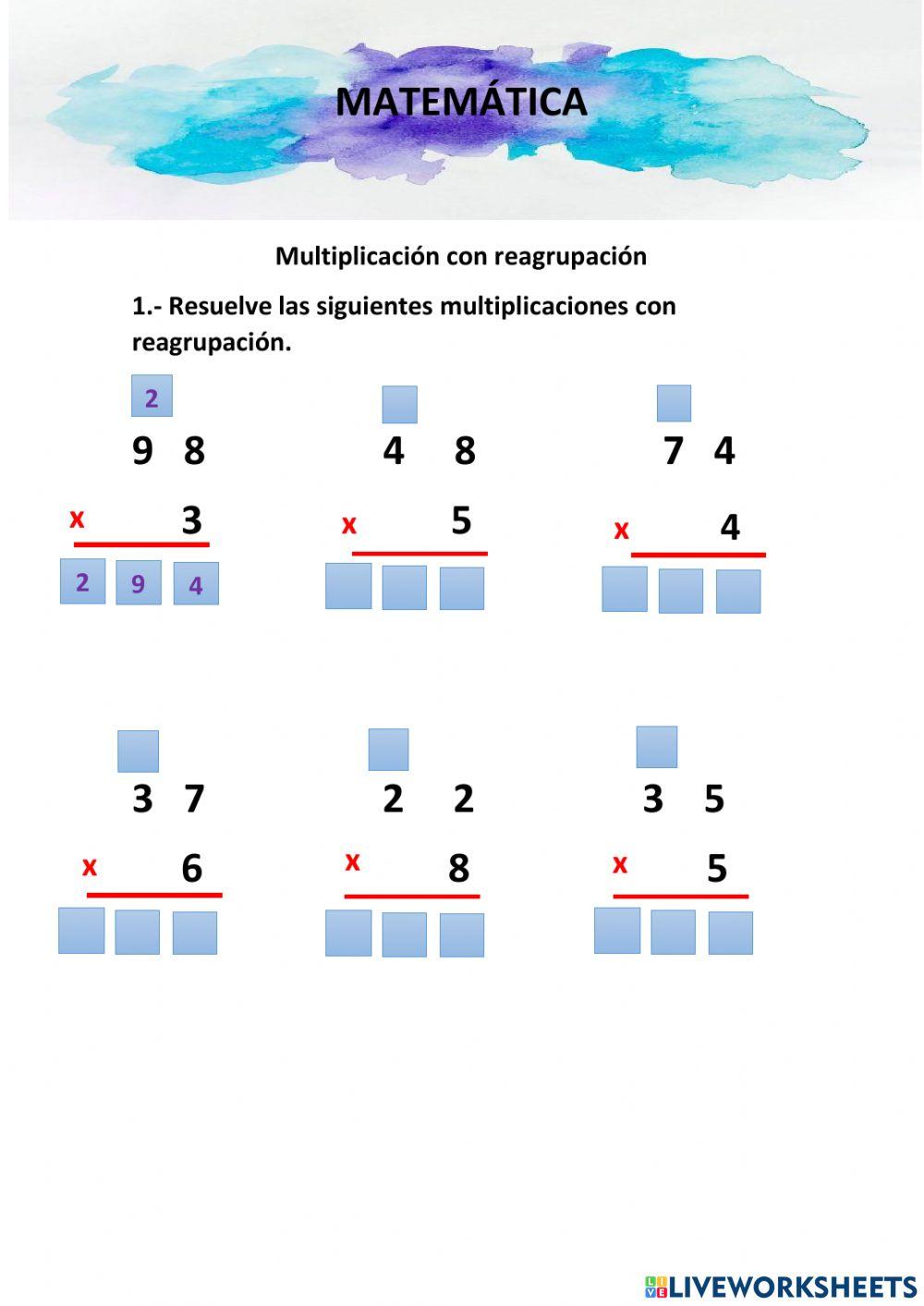 MATEMÁTICA

Multiplicación con reagrupación

1.- Resuelve las siguientes multiplicaciones con reagrupación.

2
9 8
x 3
2 9 4

4 8
x 5

7 4
x 4

3 7
x 6

2 2
x 8

3 5
x 5

LIVEWORKSHEETS