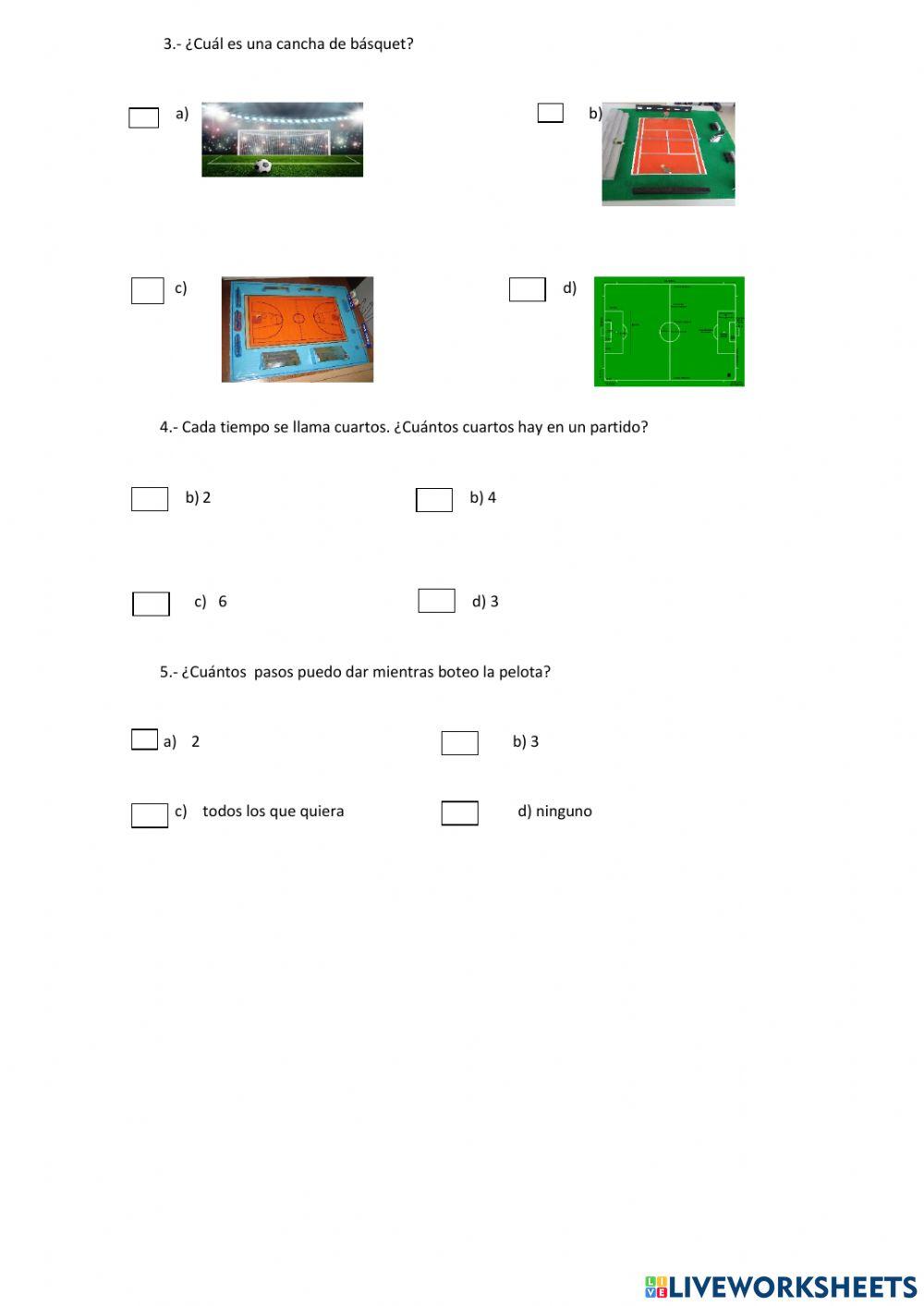 3.- ¿Cuál es una cancha de básquet?

a)

b)

c)

d)

4.- Cada tiempo se llama cuartos. ¿Cuántos cuartos hay en un partido?

b) 2

b) 4

c) 6

d) 3

5.- ¿Cuántos pasos puedo dar mientras boteo la pelota?

a) 2

b) 3

c) todos los que quiera

d) ninguno

LIVEWORKSHEETS