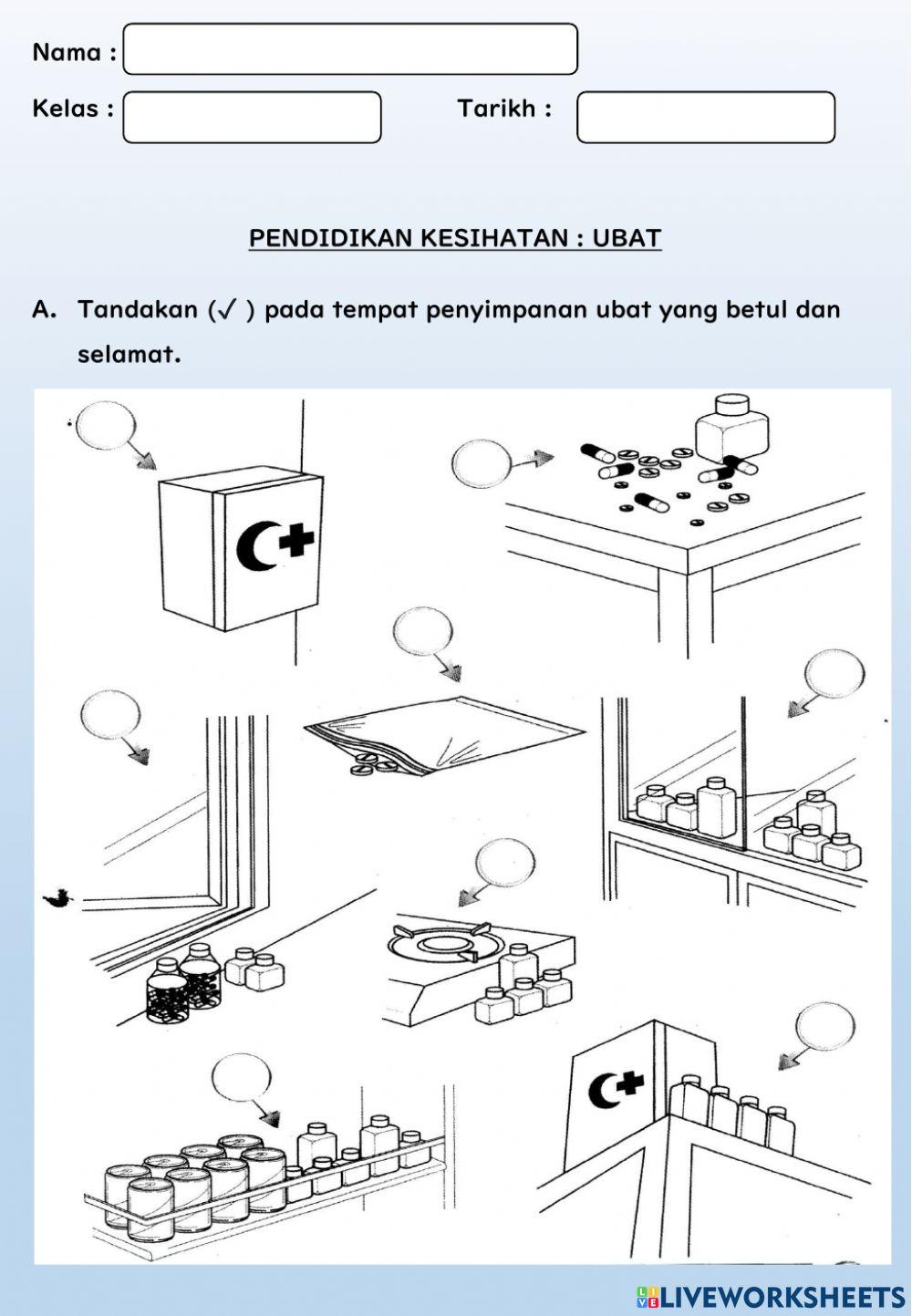 Nama :

Kelas :

Tarikh :

PENDIDIKAN KESIHATAN : UBAT

A. Tandakan (✓ ) pada tempat penyimpanan ubat yang betul dan selamat.

LIVEWORKSHEETS