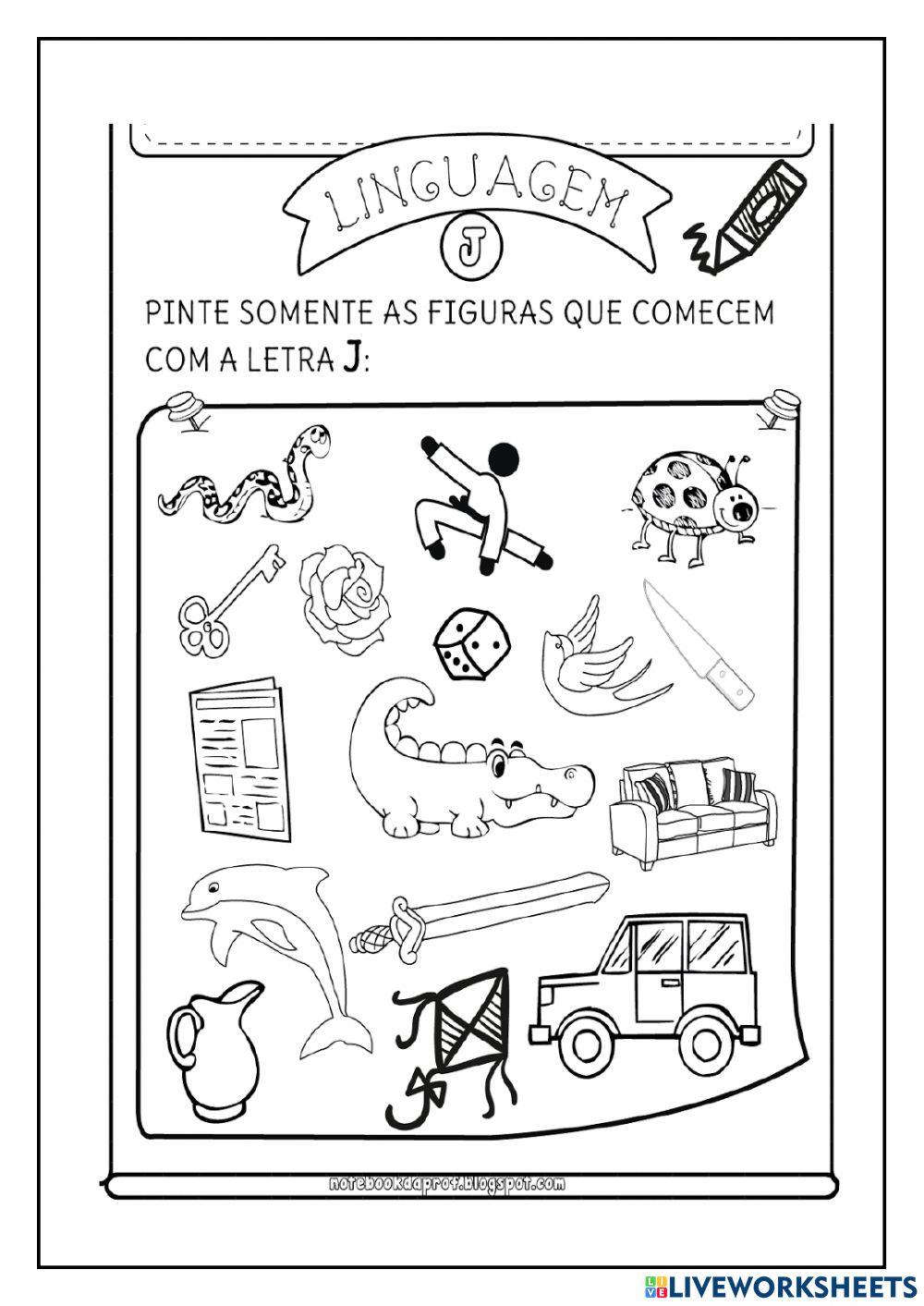 LINGUAGEM

J

PINTE SOMENTE AS FIGURAS QUE COMECEM COM A LETRA J:

notebookdaprof.blogspot.com

LIVEWORKSHEETS