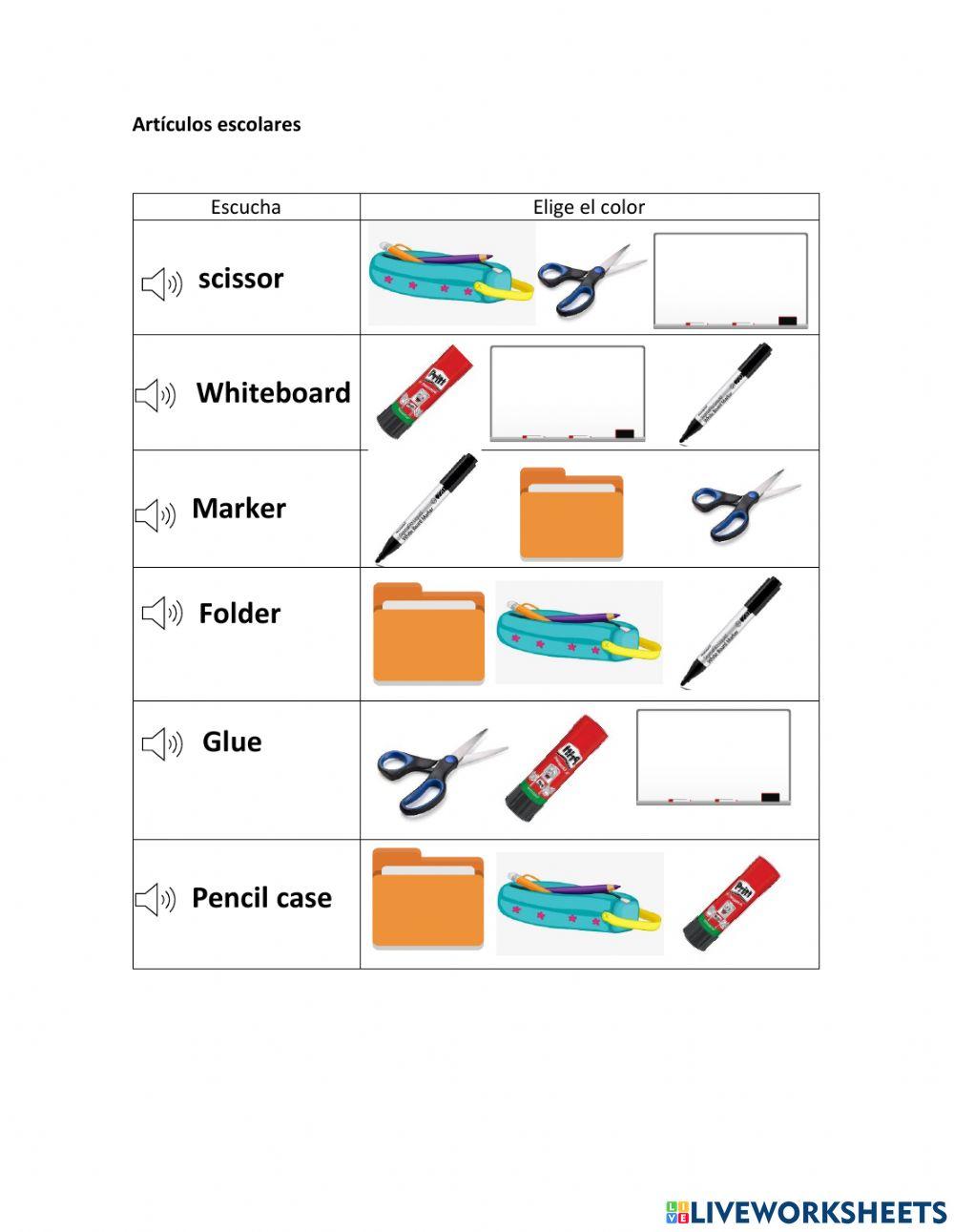 Artículos escolares

| Escucha | Elige el color |
|---|---|
| scissor | |
| Whiteboard | |
| Marker | |
| Folder | |
| Glue | |
| Pencil case | |

LIVEWORKSHEETS