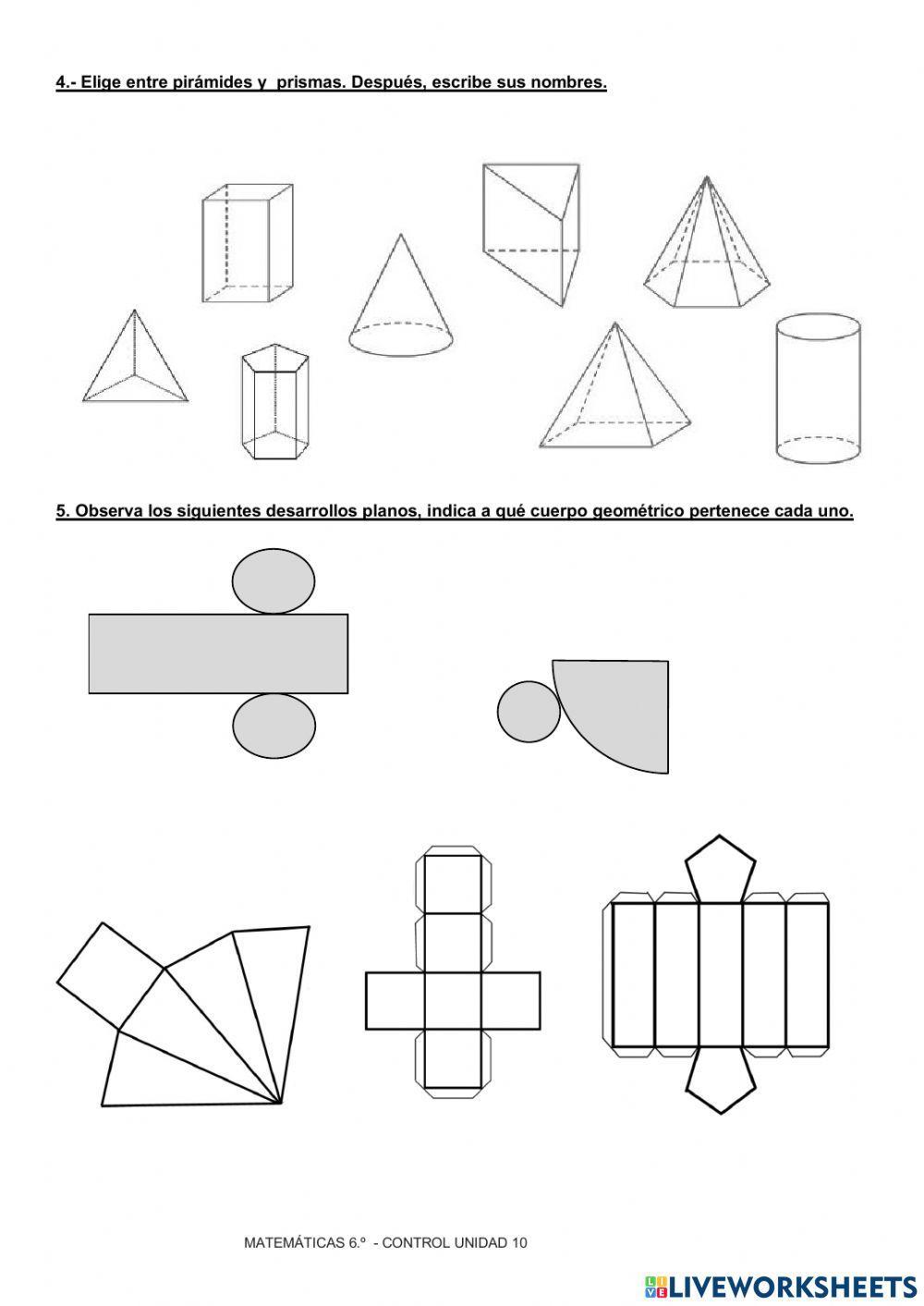 4.- Elige entre pirámides y prismas. Después, escribe sus nombres.

5. Observa los siguientes desarrollos planos, indica a qué cuerpo geométrico pertenece cada uno.

MATEMÁTICAS 6.º - CONTROL UNIDAD 10

LIVEWORKSHEETS