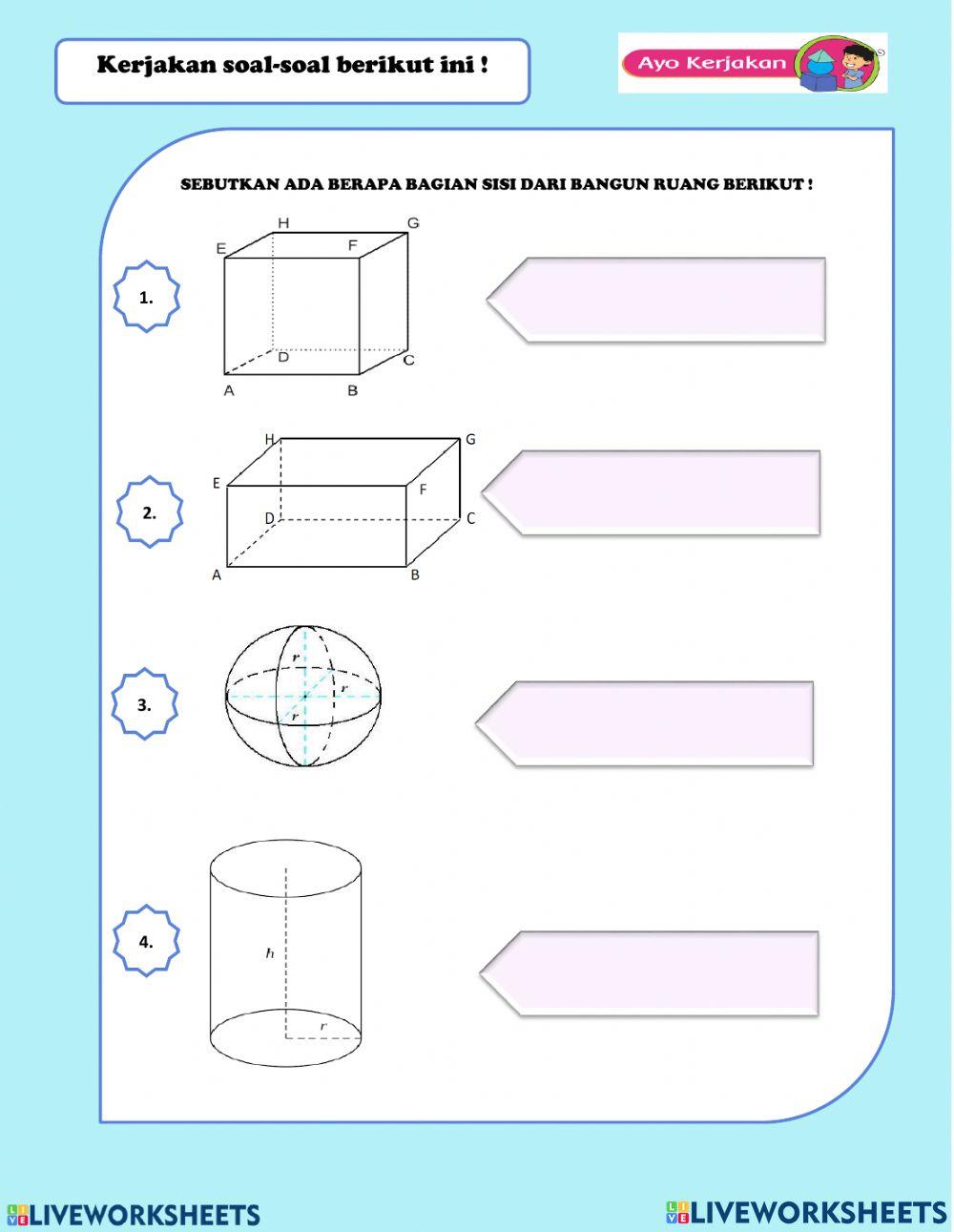 Kerjakan soal-soal berikut ini !

Ayo Kerjakan

SEBUTKAN ADA BERAPA BAGIAN SISI DARI BANGUN RUANG BERIKUT !

1.

H G E F D C A B

2.

H G E F D C A B

3.

r r r

4.

h r

LIVEWORKSHEETS LIVEWORKSHEETS