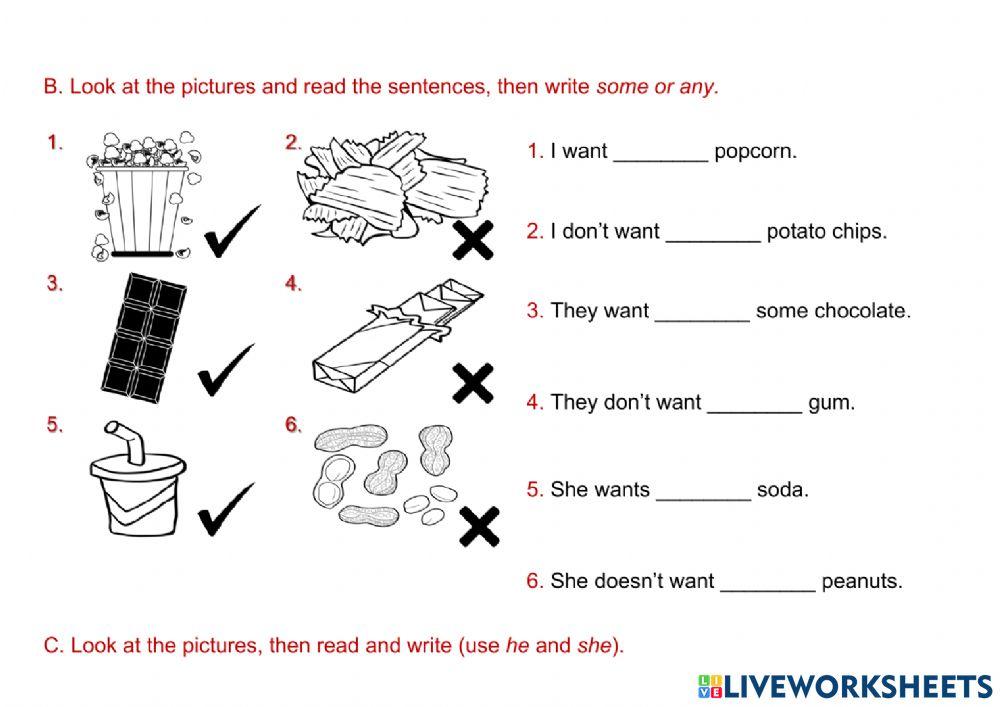 B. Look at the pictures and read the sentences, then write some or any.

1.

2.

3.

4.

5.

6.

1. I want ________ popcorn.

2. I don't want ________ potato chips.

3. They want ________ some chocolate.

4. They don't want ________ gum.

5. She wants ________ soda.

6. She doesn't want ________ peanuts.

C. Look at the pictures, then read and write (use he and she).

LIVEWORKSHEETS