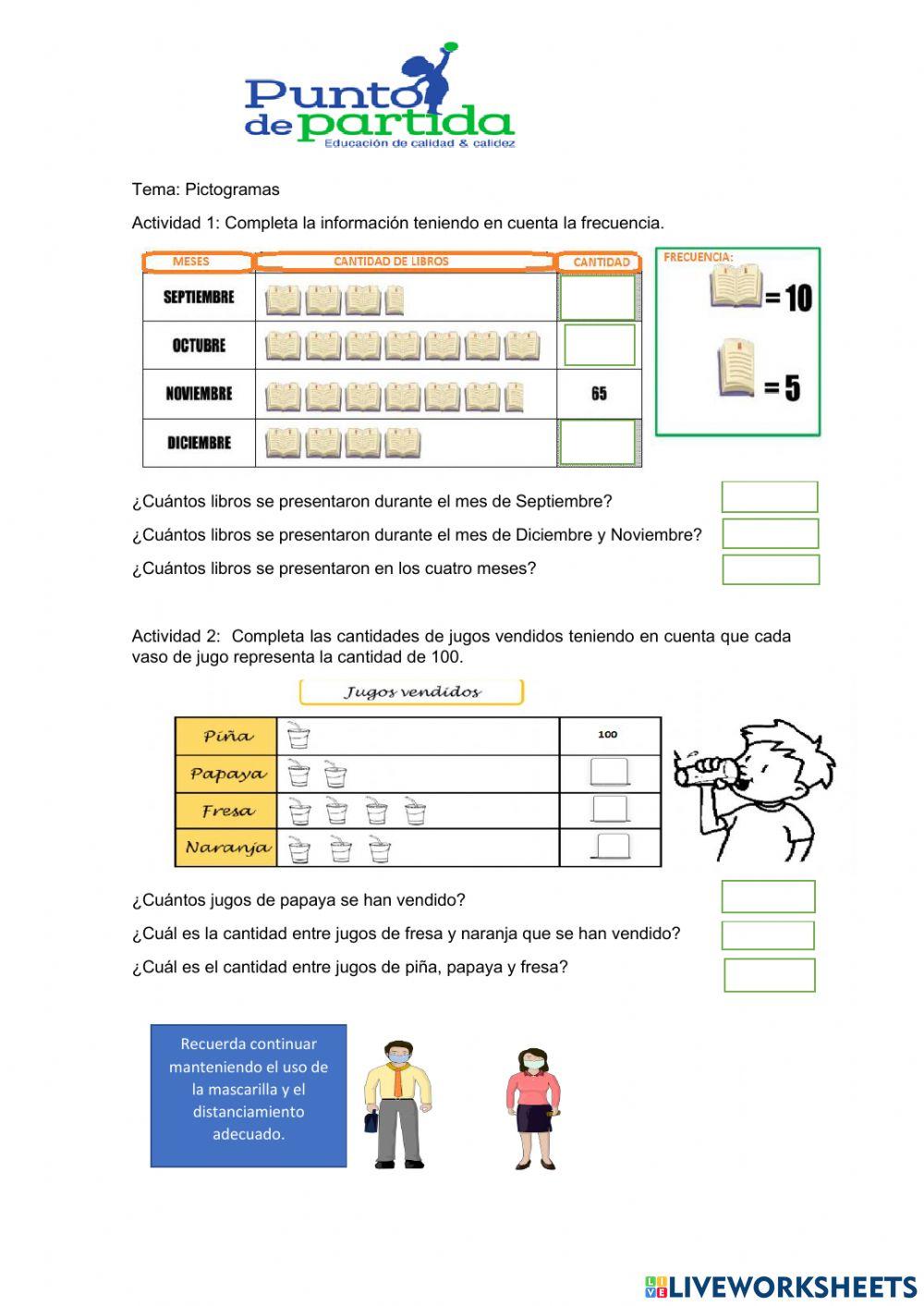 Punto de partida
Educación de calidad & calidez

Tema: Pictogramas

Actividad 1: Completa la información teniendo en cuenta la frecuencia.

| MESES | CANTIDAD DE LIBROS | CANTIDAD |
|---|---|---|
| SEPTIEMBRE | | |
| OCTUBRE | | |
| NOVIEMBRE | | 65 |
| DICIEMBRE | | |

FRECUENCIA:
= 10
= 5

¿Cuántos libros se presentaron durante el mes de Septiembre?

¿Cuántos libros se presentaron durante el mes de Diciembre y Noviembre?

¿Cuántos libros se presentaron en los cuatro meses?

Actividad 2: Completa las cantidades de jugos vendidos teniendo en cuenta que cada vaso de jugo representa la cantidad de 100.

Jugos vendidos

| Piña | | 100 |
|---|---|---|
| Papaya | | |
| Fresa | | |
| Naranja | | |

¿Cuántos jugos de papaya se han vendido?

¿Cuál es la cantidad entre jugos de fresa y naranja que se han vendido?

¿Cuál es el cantidad entre jugos de piña, papaya y fresa?

Recuerda continuar manteniendo el uso de la mascarilla y el distanciamiento adecuado.

LIVEWORKSHEETS