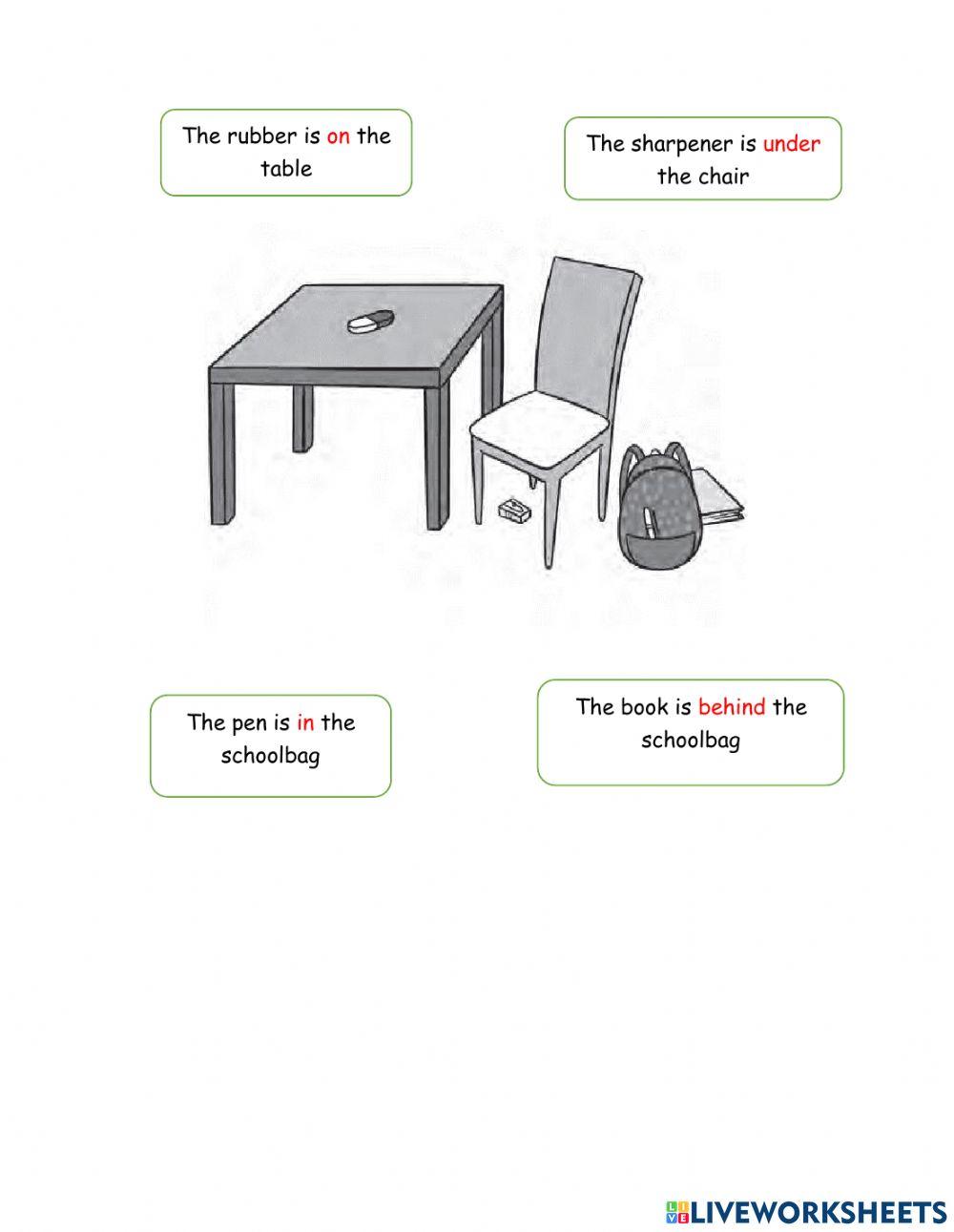 The rubber is on the table

The sharpener is under the chair

The pen is in the schoolbag

The book is behind the schoolbag

LIVEWORKSHEETS