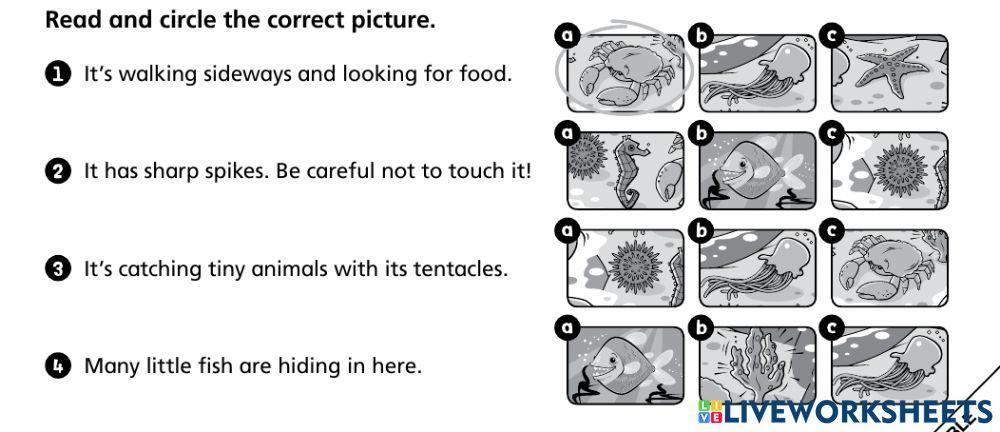 Read and circle the correct picture.

1 It's walking sideways and looking for food.

a b c

2 It has sharp spikes. Be careful not to touch it!

a b c

3 It's catching tiny animals with its tentacles.

a b c

4 Many little fish are hiding in here.

a b c

LIVEWORKSHEETS