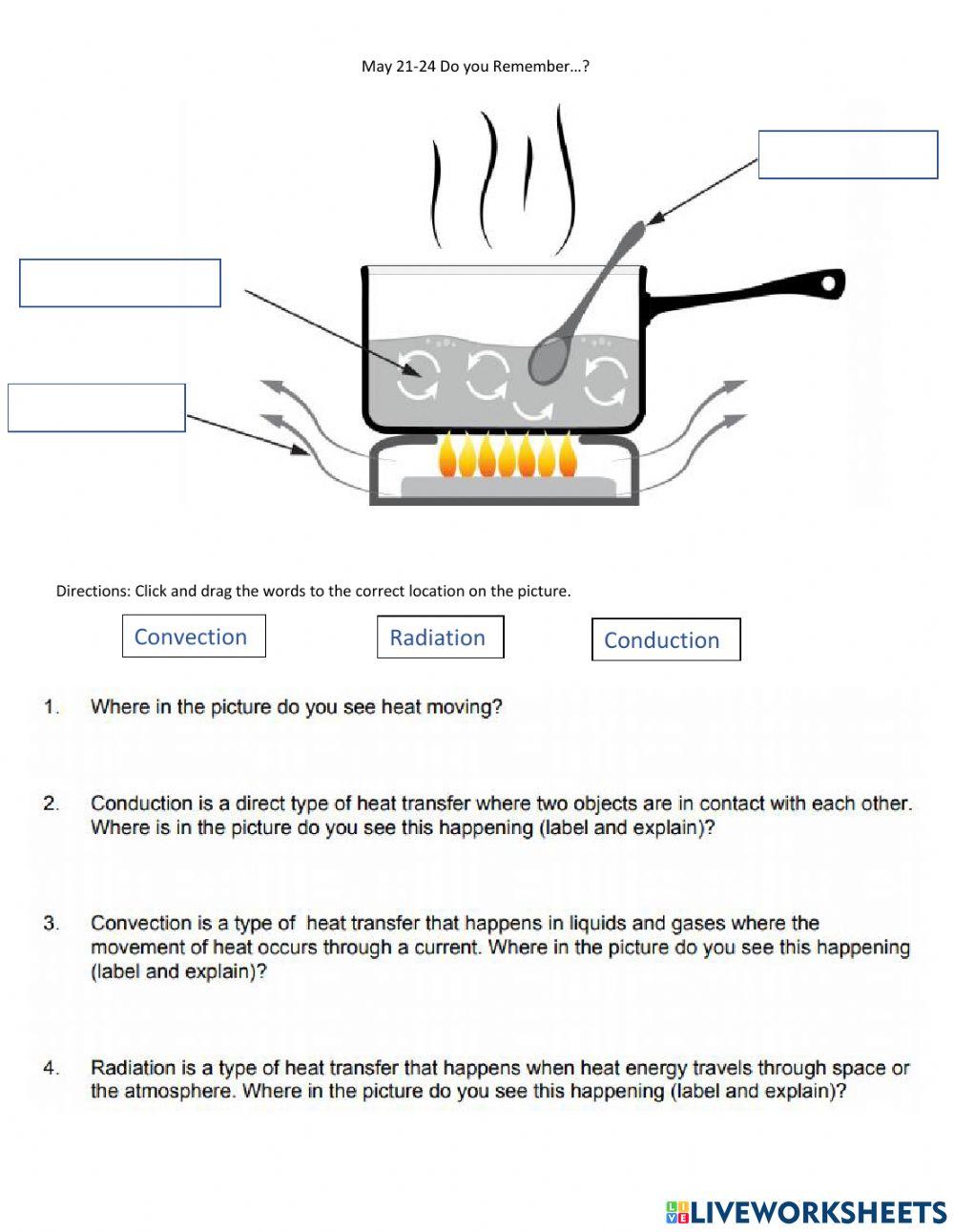 May 21-24 Do you Remember…?

Directions: Click and drag the words to the correct location on the picture.

Convection

Radiation

Conduction

1. Where in the picture do you see heat moving?

2. Conduction is a direct type of heat transfer where two objects are in contact with each other. Where is in the picture do you see this happening (label and explain)?

3. Convection is a type of heat transfer that happens in liquids and gases where the movement of heat occurs through a current. Where in the picture do you see this happening (label and explain)?

4. Radiation is a type of heat transfer that happens when heat energy travels through space or the atmosphere. Where in the picture do you see this happening (label and explain)?

LIVEWORKSHEETS