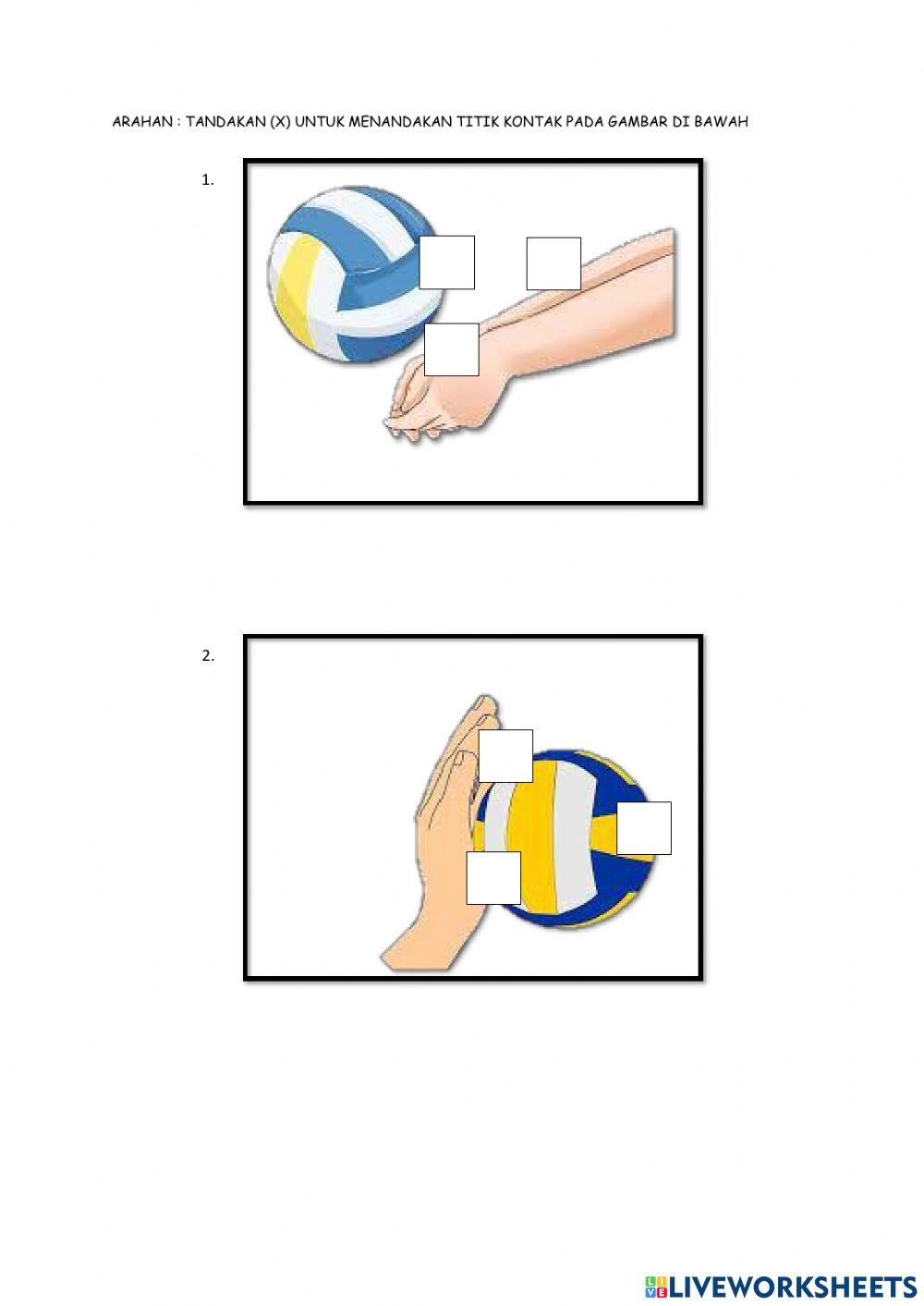 ARAHAN : TANDAKAN (X) UNTUK MENANDAKAN TITIK KONTAK PADA GAMBAR DI BAWAH

1.

2.

LIVEWORKSHEETS