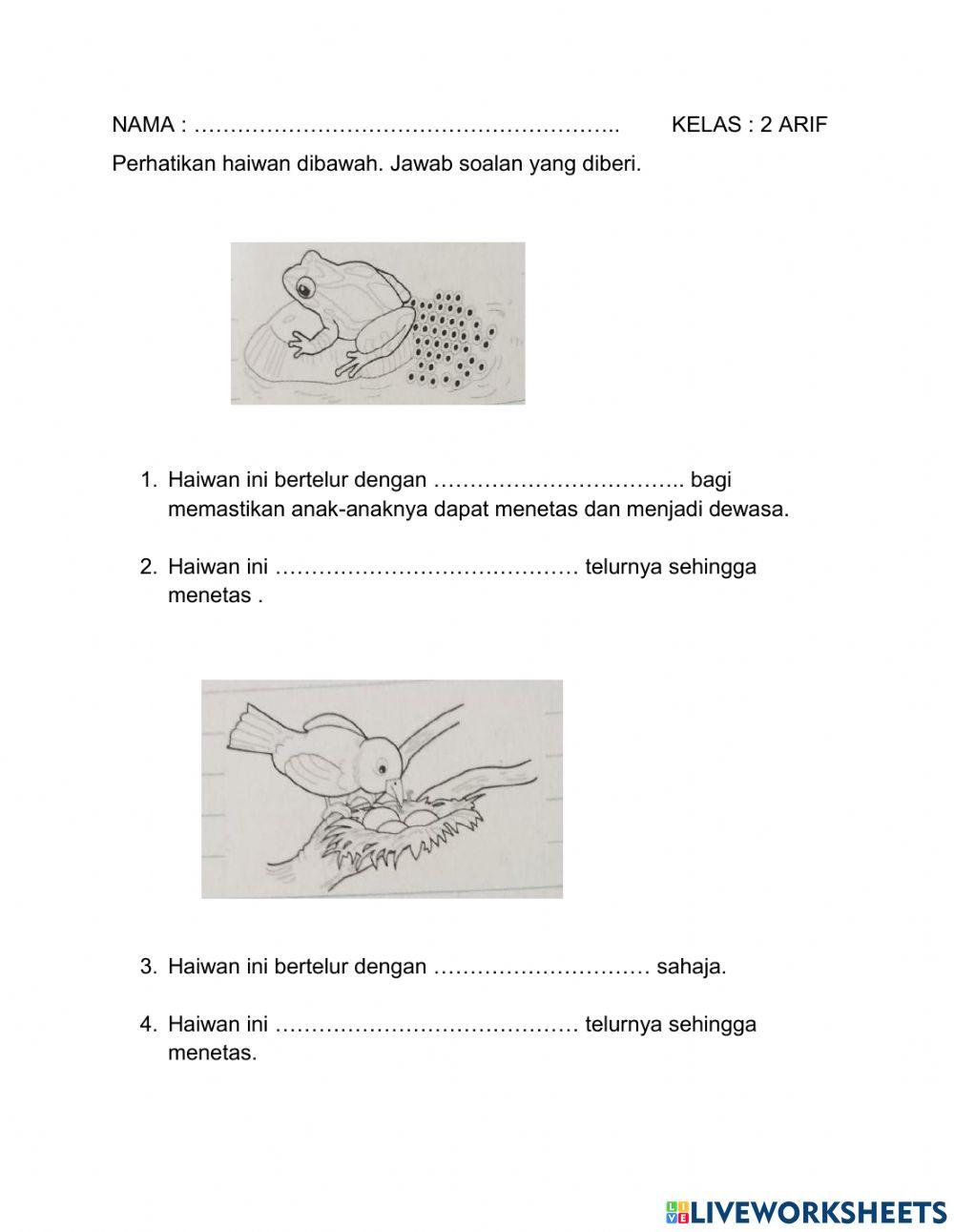 NAMA : ………………………………………………….. KELAS : 2 ARIF

Perhatikan haiwan dibawah. Jawab soalan yang diberi.

1. Haiwan ini bertelur dengan …………………………….. bagi memastikan anak-anaknya dapat menetas dan menjadi dewasa.

2. Haiwan ini …………………………………… telurnya sehingga menetas .

3. Haiwan ini bertelur dengan ………………………… sahaja.

4. Haiwan ini …………………………………… telurnya sehingga menetas.

LIVEWORKSHEETS