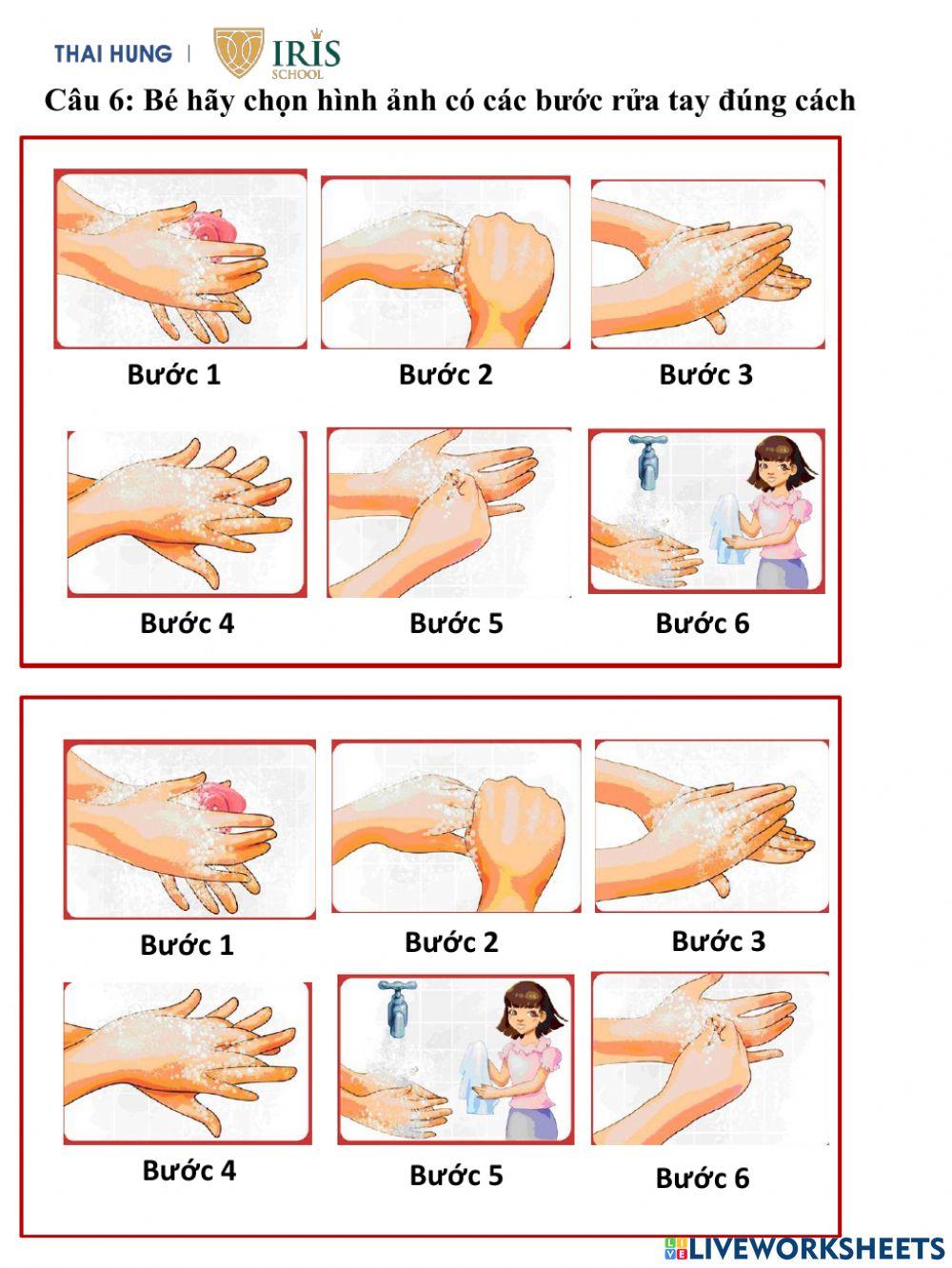 THAI HUNG | IRIS SCHOOL

Câu 6: Bé hãy chọn hình ảnh có các bước rửa tay đúng cách

Bước 1
Bước 2
Bước 3
Bước 4
Bước 5
Bước 6

Bước 1
Bước 2
Bước 3
Bước 4
Bước 5
Bước 6

LIVEWORKSHEETS