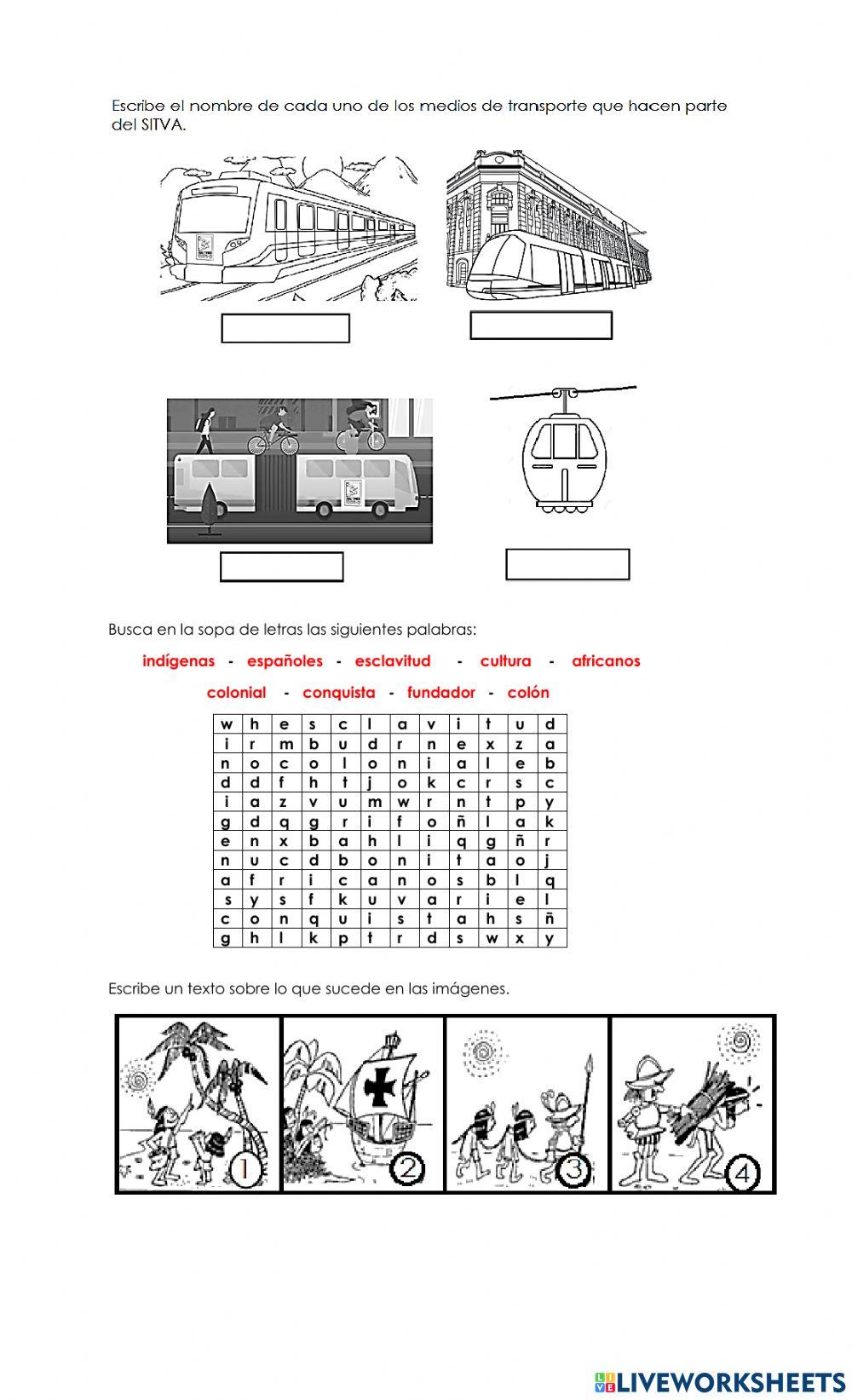 Escribe el nombre de cada uno de los medios de transporte que hacen parte del SITVA.

Busca en la sopa de letras las siguientes palabras:

indígenas - españoles - esclavitud - cultura - africanos

colonial - conquista - fundador - colón

| w | h | e | s | c | l | a | v | i | t | u | d |
|---|---|---|---|---|---|---|---|---|---|---|---|
| i | r | m | b | u | d | r | n | e | x | z | a |
| n | o | c | o | l | o | n | i | a | l | e | b |
| d | d | f | h | t | j | o | k | c | r | s | c |
| i | a | z | v | u | m | w | r | n | t | p | y |
| g | d | q | g | r | i | f | o | ñ | l | a | k |
| e | n | x | b | a | h | l | i | q | g | ñ | r |
| n | u | c | d | b | o | n | i | t | a | o | j |
| a | f | r | i | c | a | n | o | s | b | l | q |
| s | y | s | f | k | u | v | a | r | i | e | l |
| c | o | n | q | u | i | s | t | a | h | s | ñ |
| g | h | l | k | p | t | r | d | s | w | x | y |

Escribe un texto sobre lo que sucede en las imágenes.

1 2 3 4

LIVEWORKSHEETS