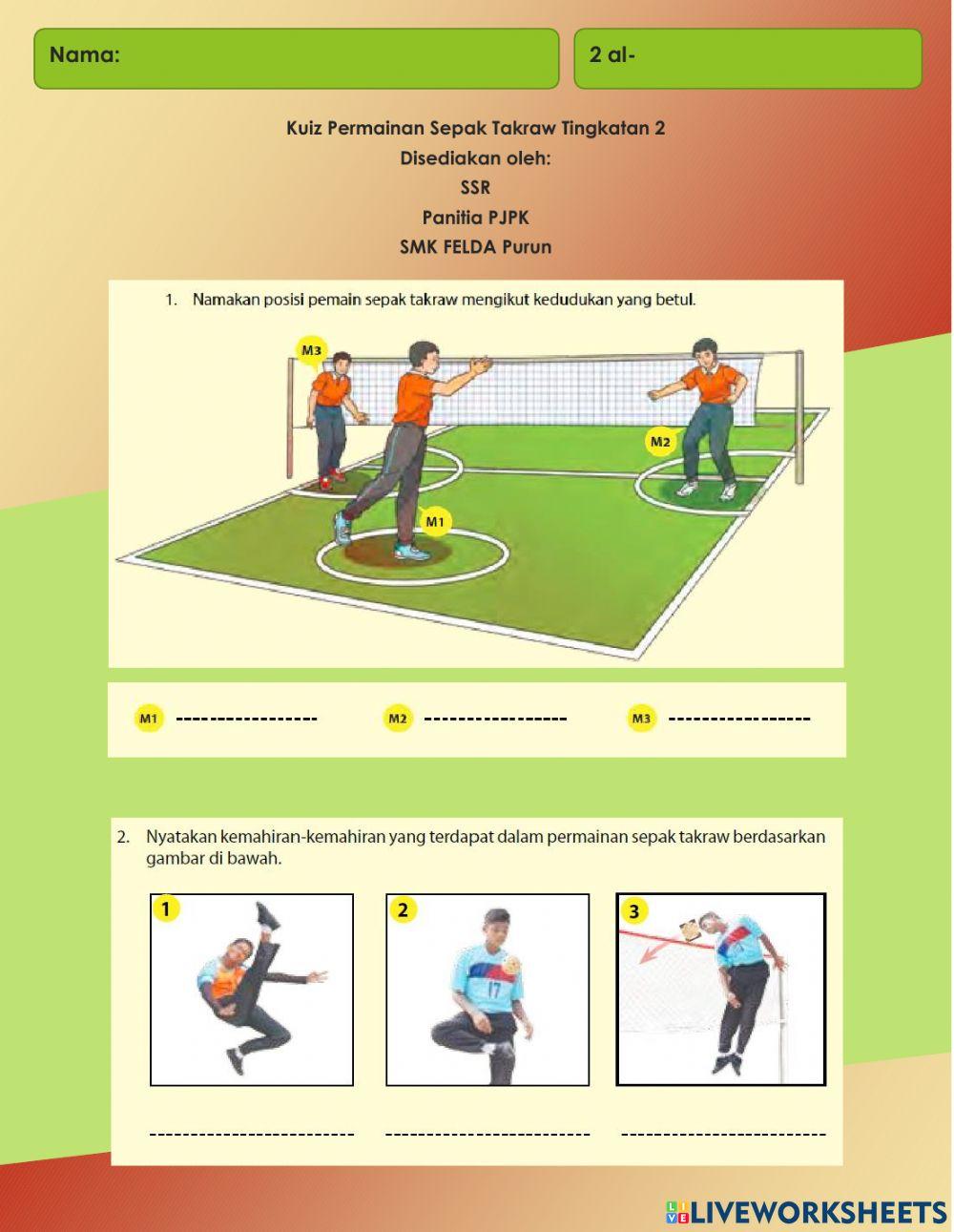 Nama:

2 al-

Kuiz Permainan Sepak Takraw Tingkatan 2
Disediakan oleh:
SSR
Panitia PJPK
SMK FELDA Purun

1. Namakan posisi pemain sepak takraw mengikut kedudukan yang betul.

M3

M2

M1

M1 -----------------

M2 -----------------

M3 -----------------

2. Nyatakan kemahiran-kemahiran yang terdapat dalam permainan sepak takraw berdasarkan gambar di bawah.

1

2

17

3

-------------------------

-------------------------

-------------------------

LIVEWORKSHEETS