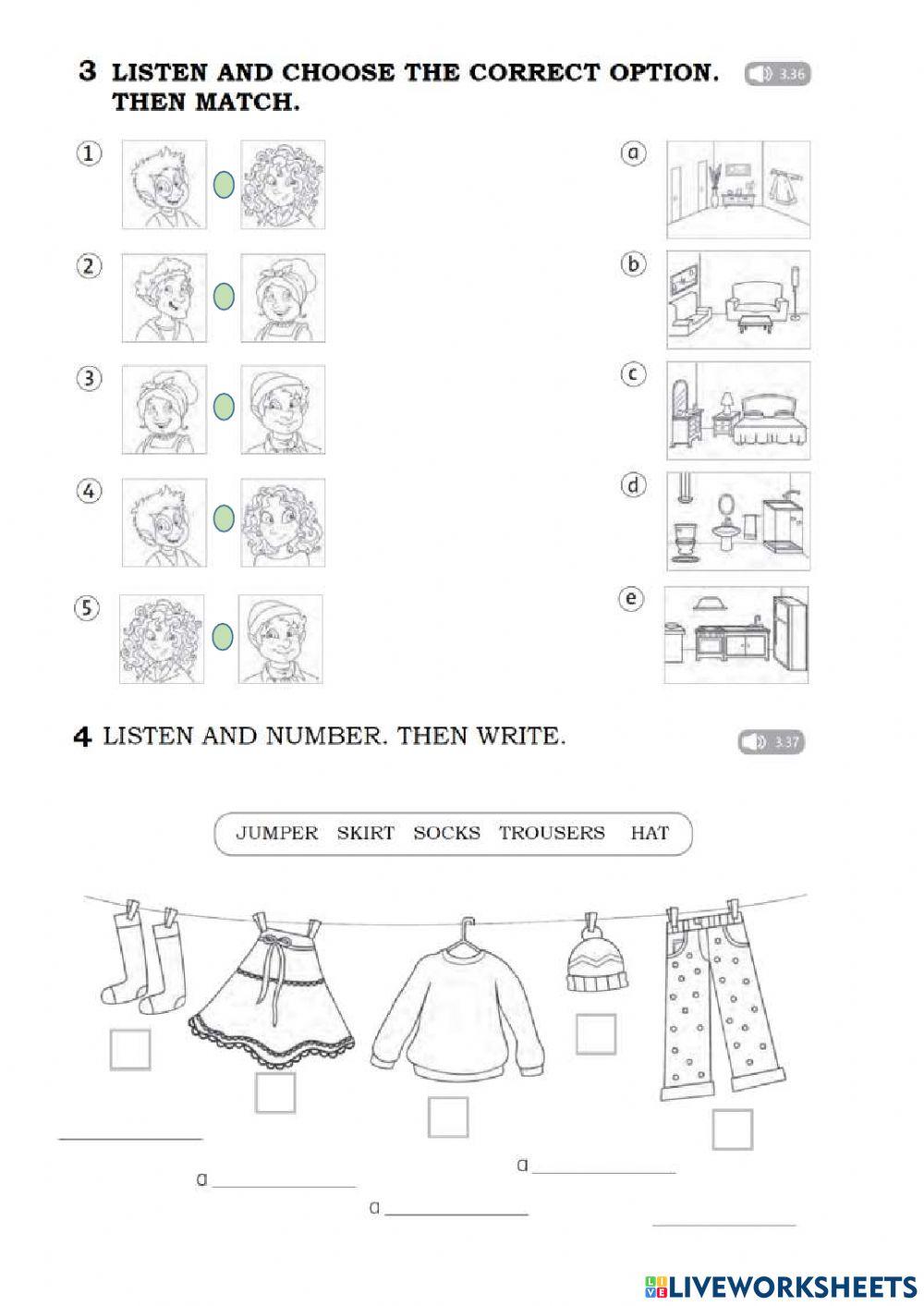 3 LISTEN AND CHOOSE THE CORRECT OPTION. THEN MATCH.

3.36

1

2

3

4

5

a

b

c

d

e

4 LISTEN AND NUMBER. THEN WRITE.

3.37

JUMPER SKIRT SOCKS TROUSERS HAT

a

a

a

LIVEWORKSHEETS