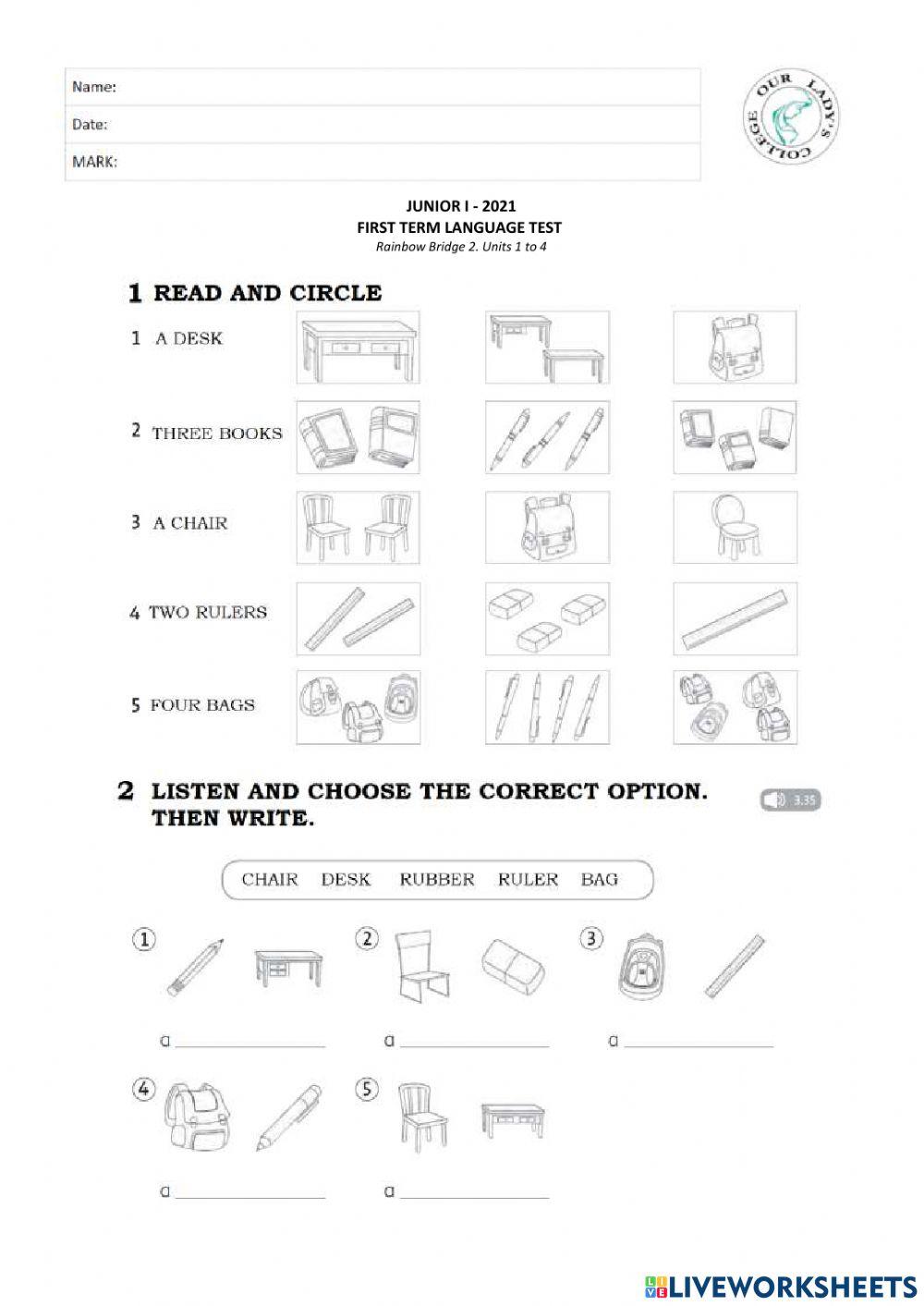 Name:
Date:
MARK:

OUR LADY'S COLLEGE

JUNIOR I - 2021
FIRST TERM LANGUAGE TEST
Rainbow Bridge 2. Units 1 to 4

1 READ AND CIRCLE

1 A DESK

2 THREE BOOKS

3 A CHAIR

4 TWO RULERS

5 FOUR BAGS

2 LISTEN AND CHOOSE THE CORRECT OPTION. THEN WRITE.

3.35

CHAIR DESK RUBBER RULER BAG

1

a

2

a

3

a

4

a

5

a

LIVEWORKSHEETS