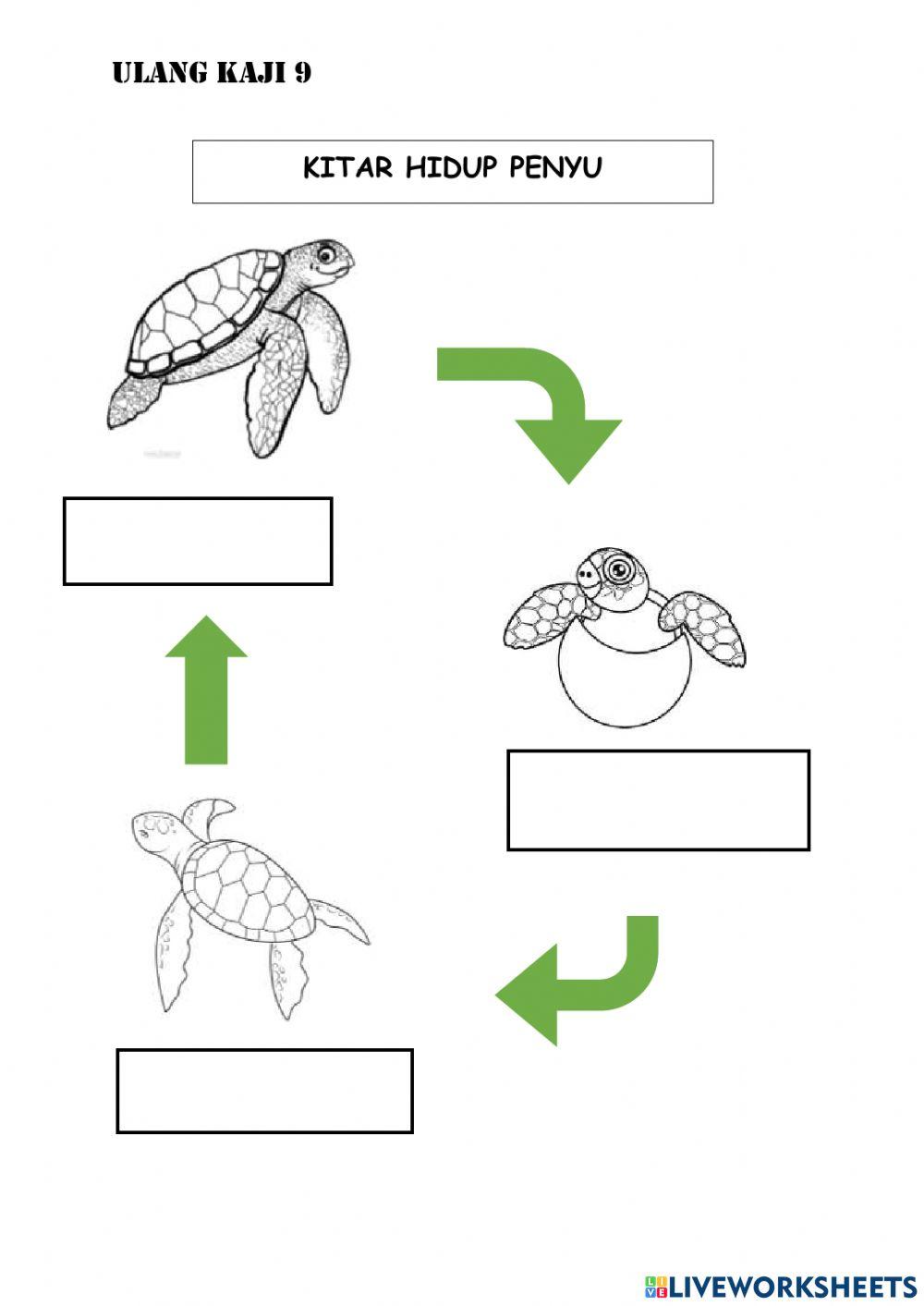 ULANG KAJI 9

KITAR HIDUP PENYU

LIVEWORKSHEETS