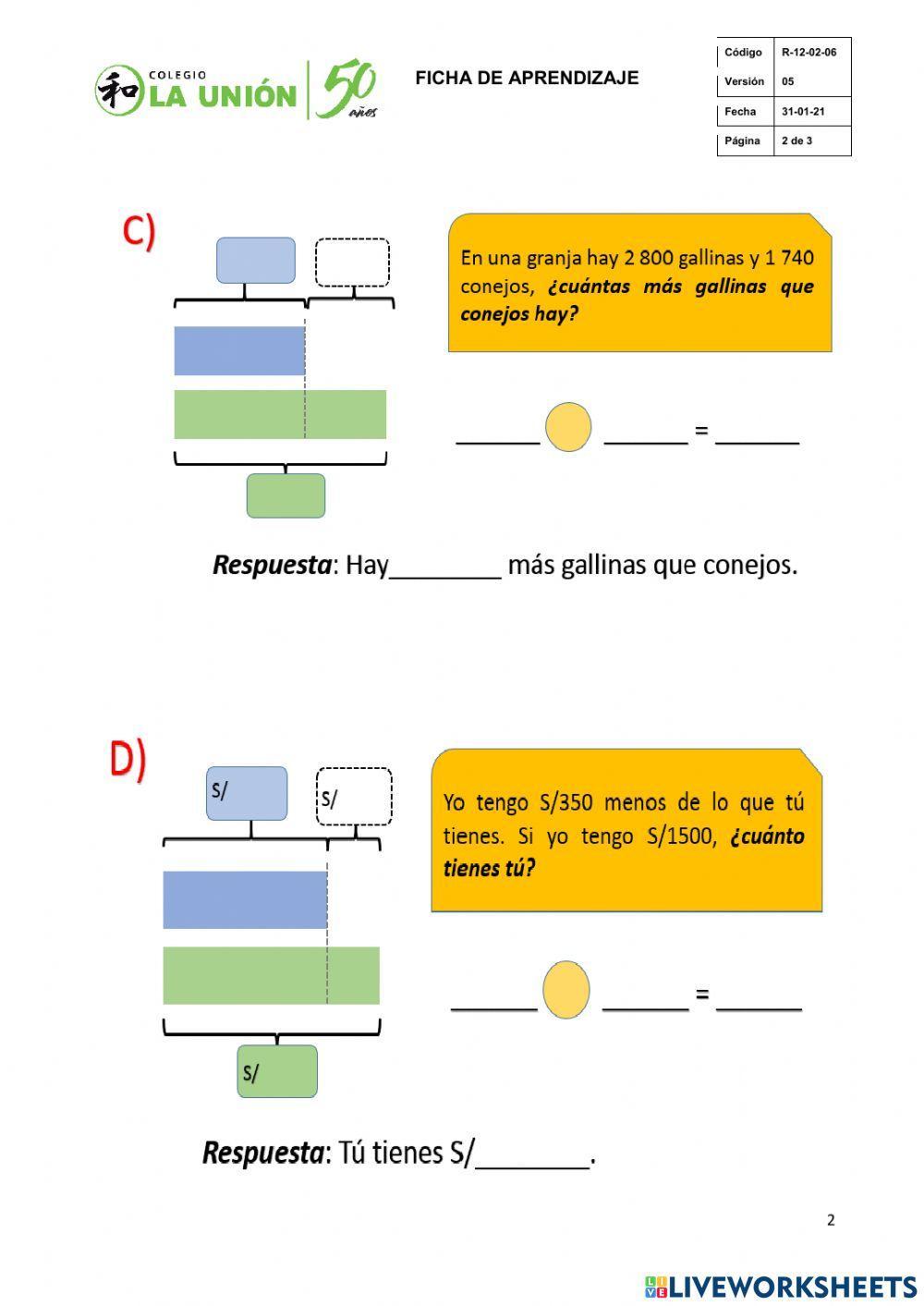 和 COLEGIO LA UNIÓN 50 años

FICHA DE APRENDIZAJE

| Código | R-12-02-06 |
|---|---|
| Versión | 05 |
| Fecha | 31-01-21 |
| Página | 2 de 3 |

C)

En una granja hay 2 800 gallinas y 1 740 conejos, ¿cuántas más gallinas que conejos hay?

______ ______ = ______

Respuesta: Hay________ más gallinas que conejos.

D)

S/

S/

S/

Yo tengo S/350 menos de lo que tú tienes. Si yo tengo S/1500, ¿cuánto tienes tú?

______ ______ = ______

Respuesta: Tú tienes S/________.

2

LIVEWORKSHEETS