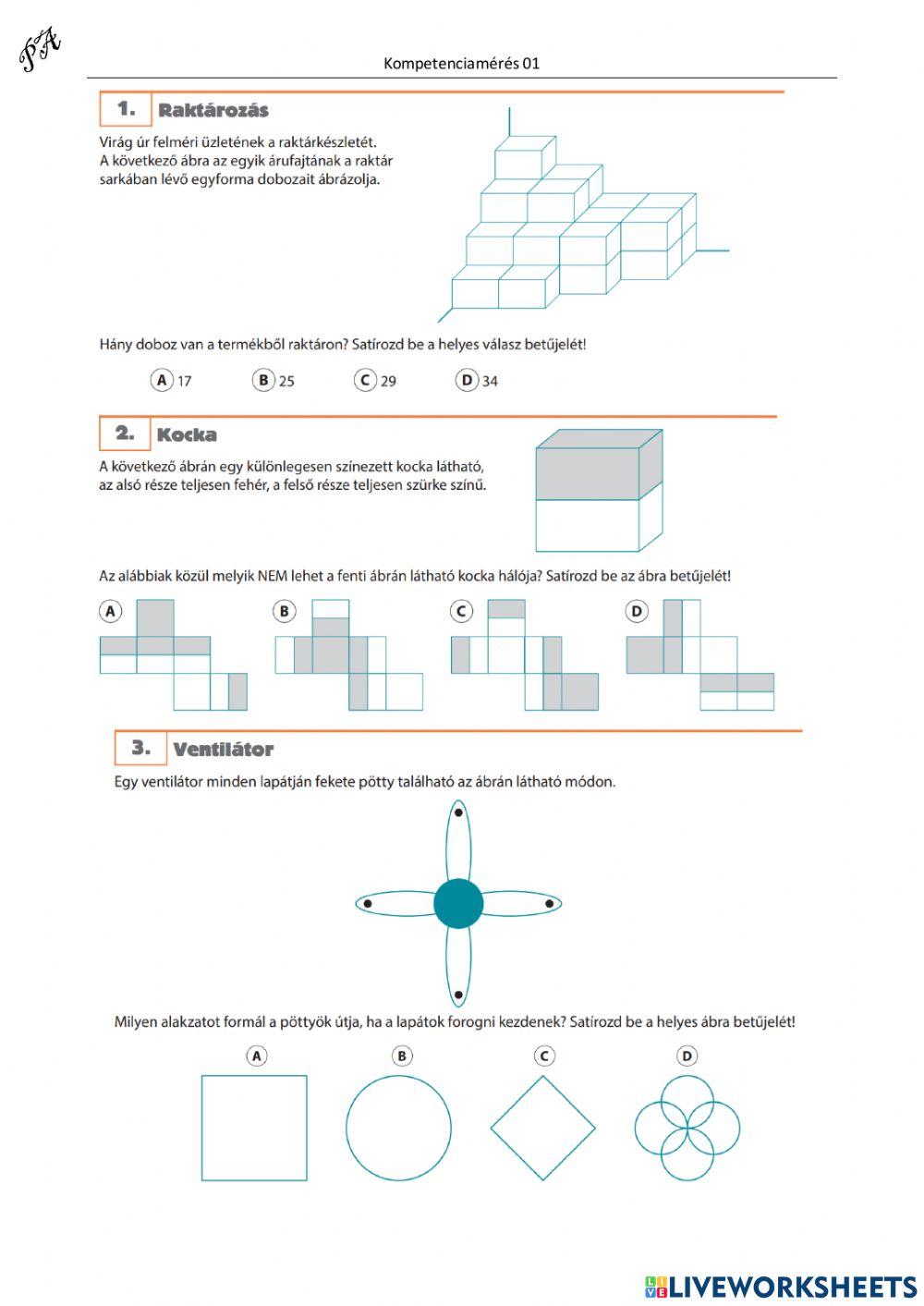 PA

Kompetenciamérés 01

1. Raktározás

Virág úr felméri üzletének a raktárkészletét. A következő ábra az egyik árufajtának a raktár sarkában lévő egyforma dobozait ábrázolja.

Hány doboz van a termékből raktáron? Satírozd be a helyes válasz betűjelét!

A 17 B 25 C 29 D 34

2. Kocka

A következő ábrán egy különlegesen színezett kocka látható, az alsó része teljesen fehér, a felső része teljesen szürke színű.

Az alábbiak közül melyik NEM lehet a fenti ábrán látható kocka hálója? Satírozd be az ábra betűjelét!

A B C D

3. Ventilátor

Egy ventilátor minden lapátján fekete pötty található az ábrán látható módon.

Milyen alakzatot formál a pöttyök útja, ha a lapátok forogni kezdenek? Satírozd be a helyes ábra betűjelét!

A B C D

LIVEWORKSHEETS