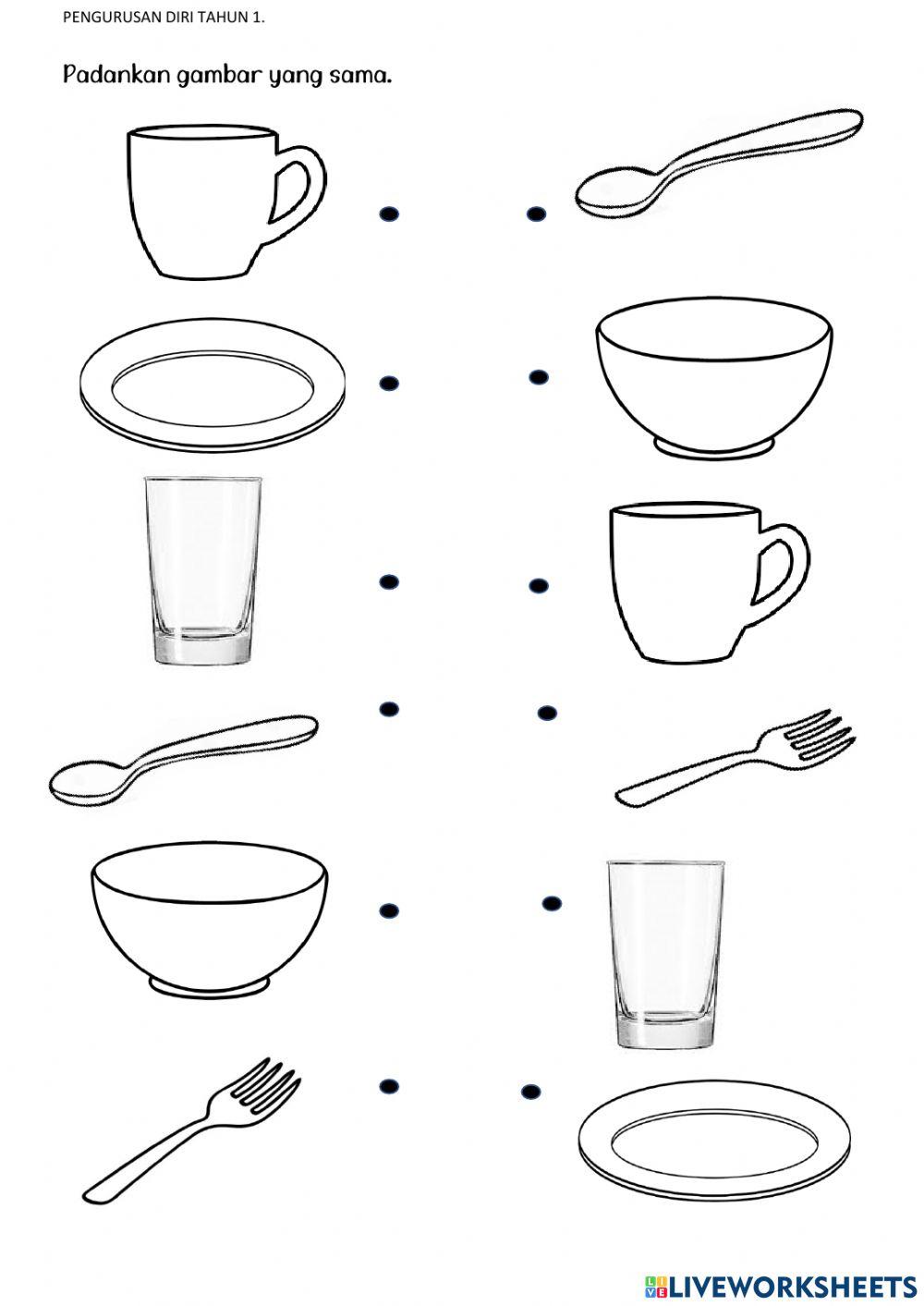 PENGURUSAN DIRI TAHUN 1.

Padankan gambar yang sama.

LIVEWORKSHEETS