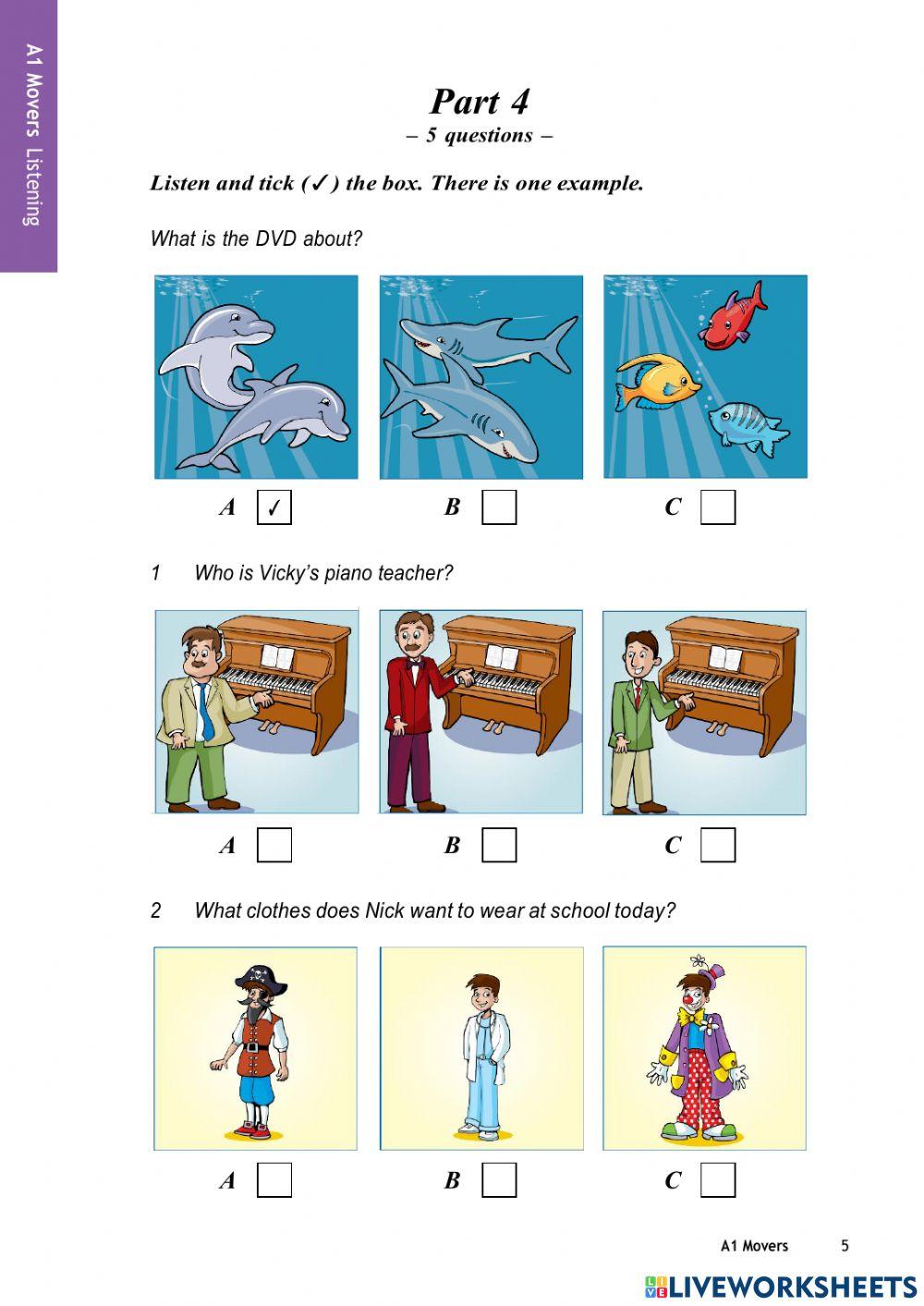 A1 Movers Listening

Part 4
– 5 questions –

Listen and tick (✓) the box. There is one example.

What is the DVD about?

A ✓ B C

1 Who is Vicky's piano teacher?

A B C

2 What clothes does Nick want to wear at school today?

A B C

A1 Movers 5

LIVEWORKSHEETS