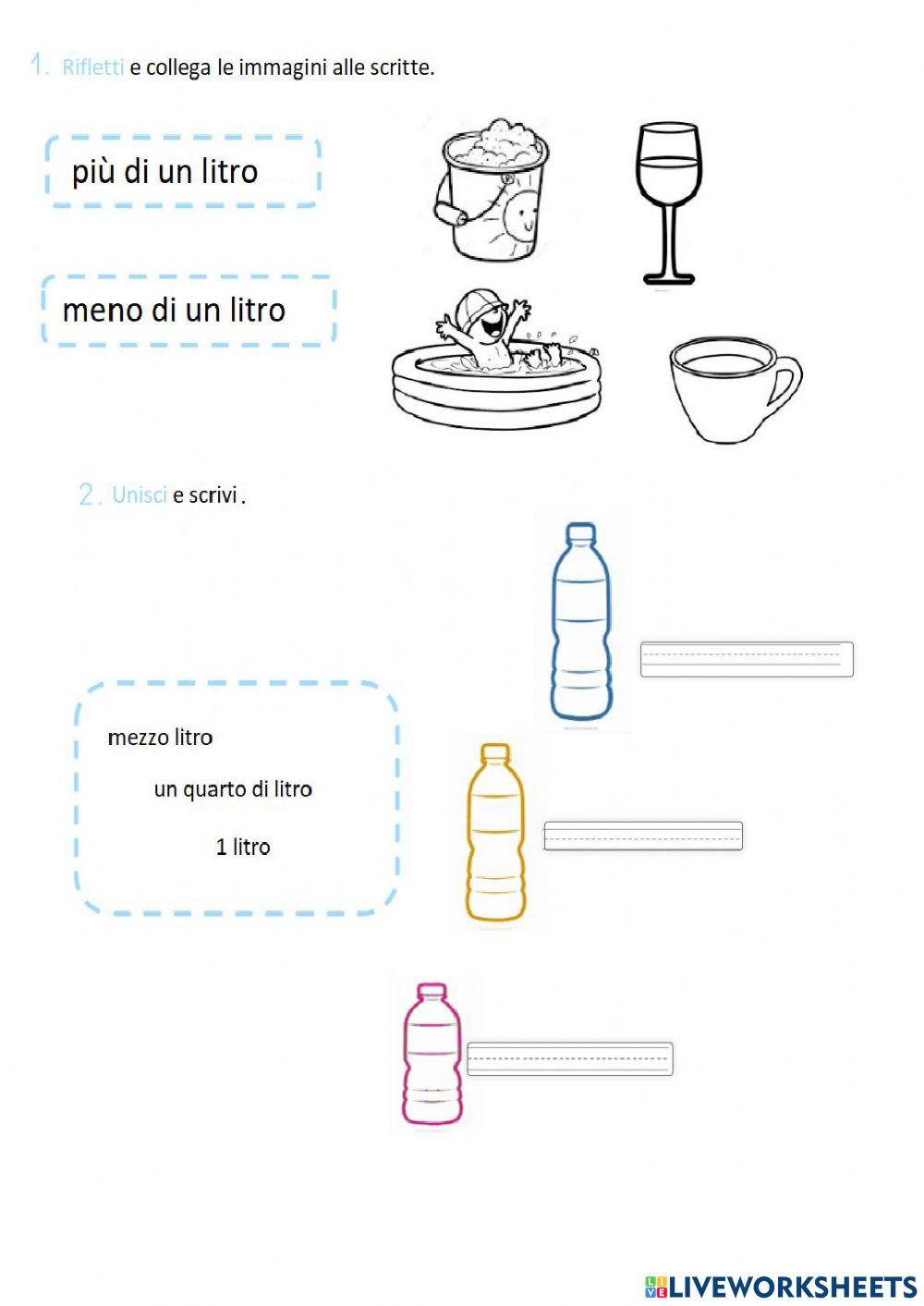 1. Rifletti e collega le immagini alle scritte.

più di un litro

meno di un litro

2. Unisci e scrivi .

mezzo litro

un quarto di litro

1 litro

LIVEWORKSHEETS