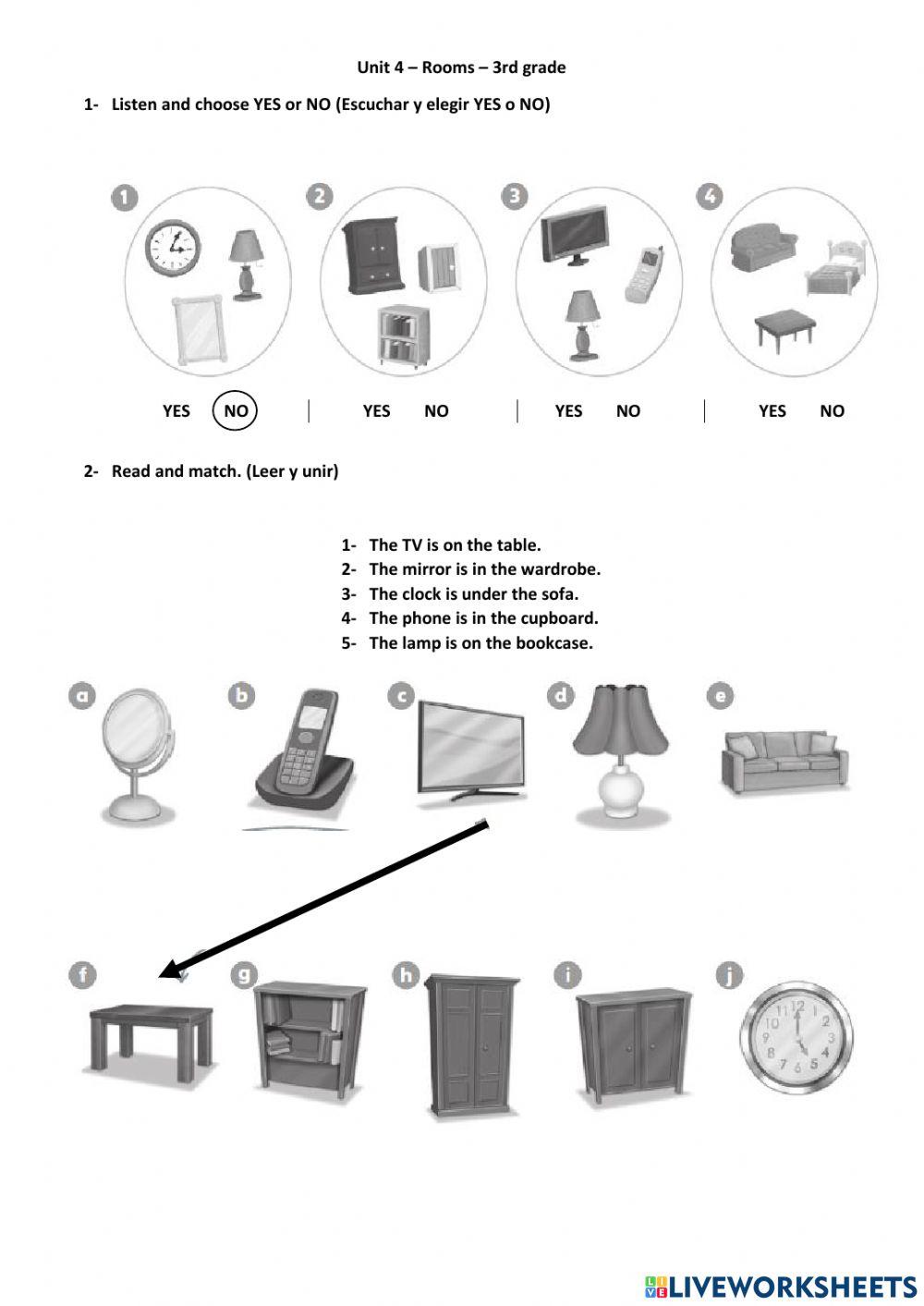 Unit 4 – Rooms – 3rd grade

1- Listen and choose YES or NO (Escuchar y elegir YES o NO)

1 2 3 4

YES NO | YES NO | YES NO | YES NO

2- Read and match. (Leer y unir)

1- The TV is on the table.
2- The mirror is in the wardrobe.
3- The clock is under the sofa.
4- The phone is in the cupboard.
5- The lamp is on the bookcase.

a b c d e

f g h i j

LIVEWORKSHEETS