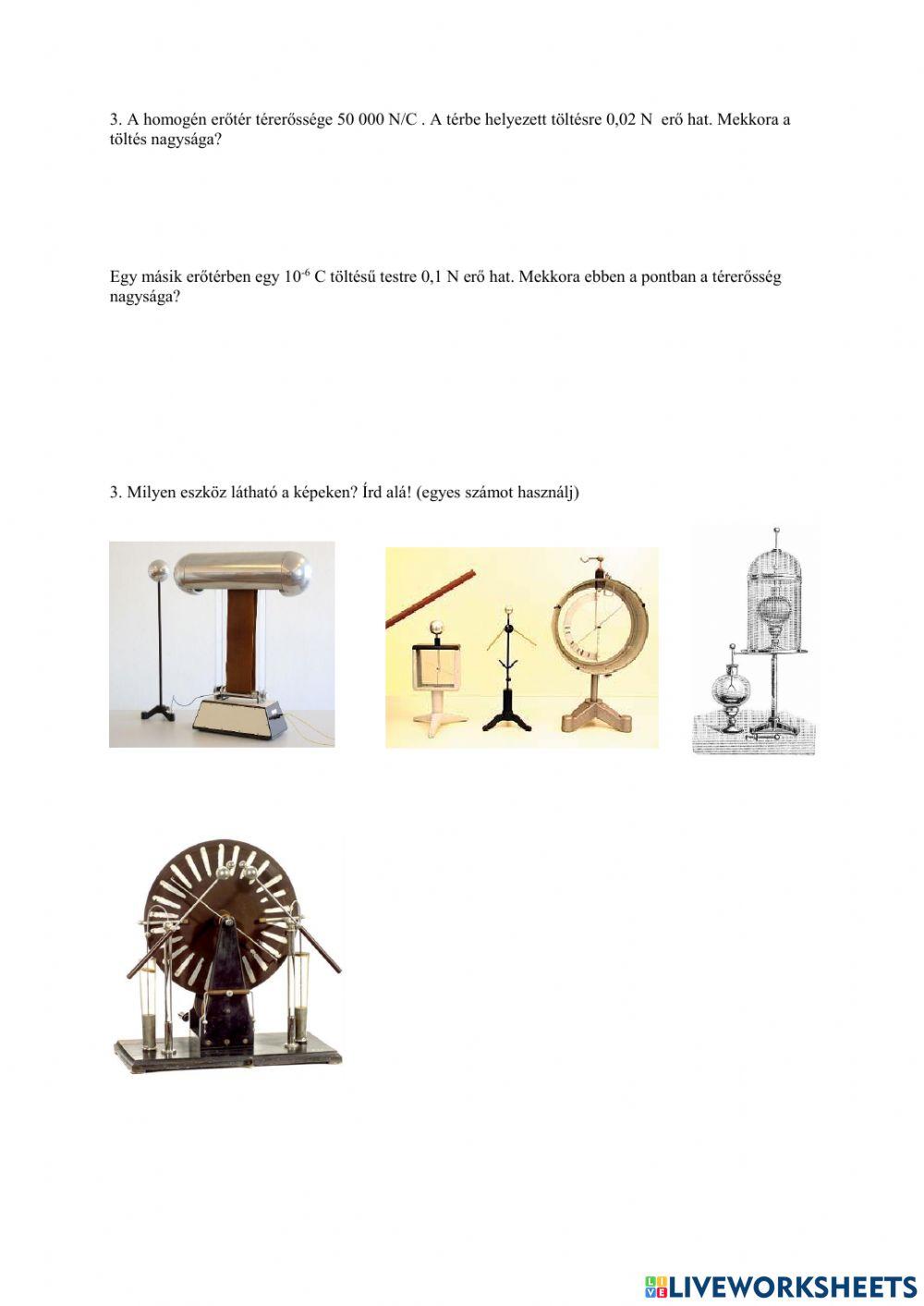 3. A homogén erőtér térerőssége 50 000 N/C . A térbe helyezett töltésre 0,02 N erő hat. Mekkora a töltés nagysága?

Egy másik erőtérben egy $10^{-6}$ C töltésű testre 0,1 N erő hat. Mekkora ebben a pontban a térerősség nagysága?

3. Milyen eszköz látható a képeken? Írd alá! (egyes számot használj)

LIVEWORKSHEETS