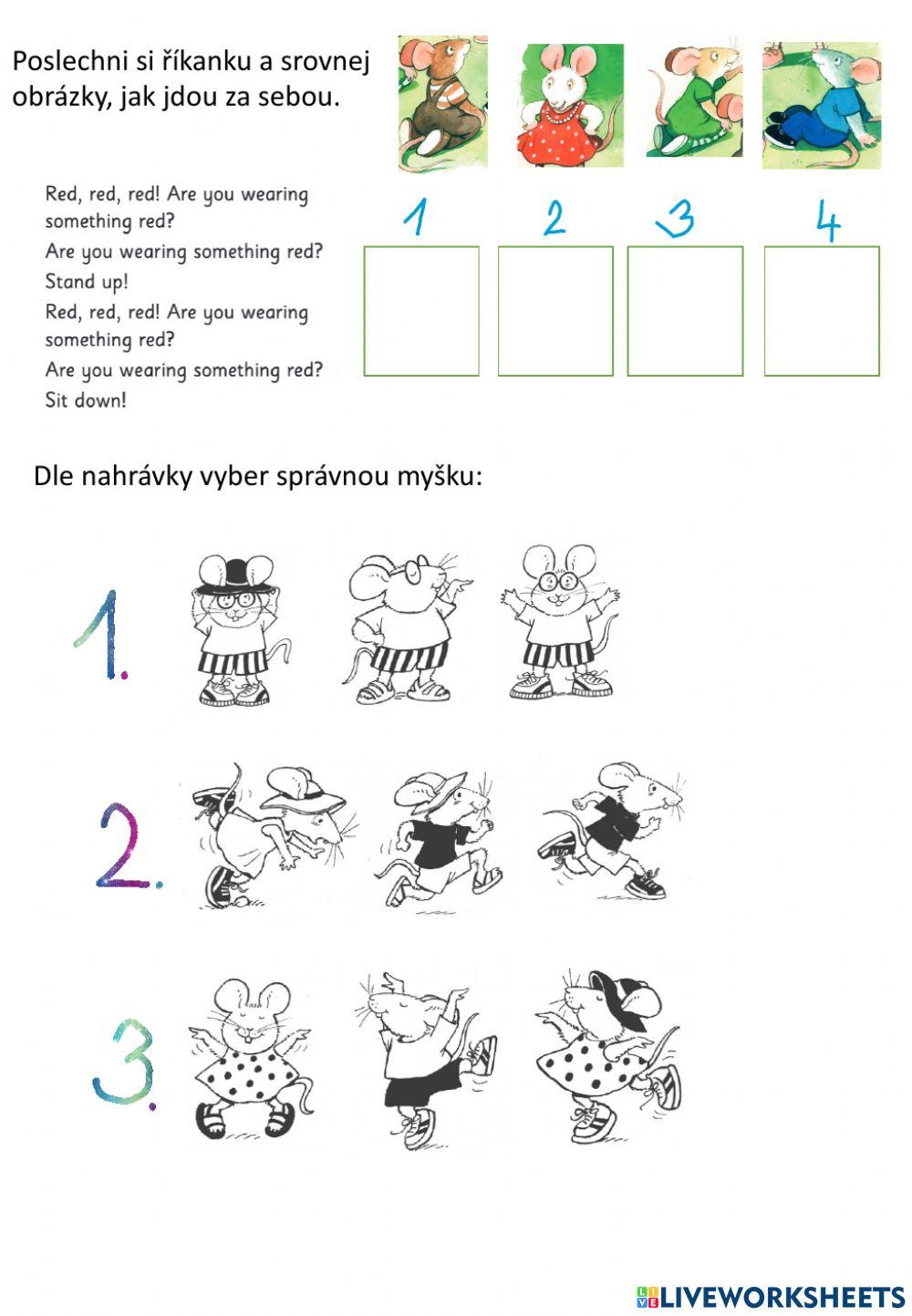 Poslechni si říkanku a srovnej obrázky, jak jdou za sebou.

Red, red, red! Are you wearing something red?
Are you wearing something red?
Stand up!
Red, red, red! Are you wearing something red?
Are you wearing something red?
Sit down!

1 2 3 4

Dle nahrávky vyber správnou myšku:

1.

2.

3.

LIVEWORKSHEETS