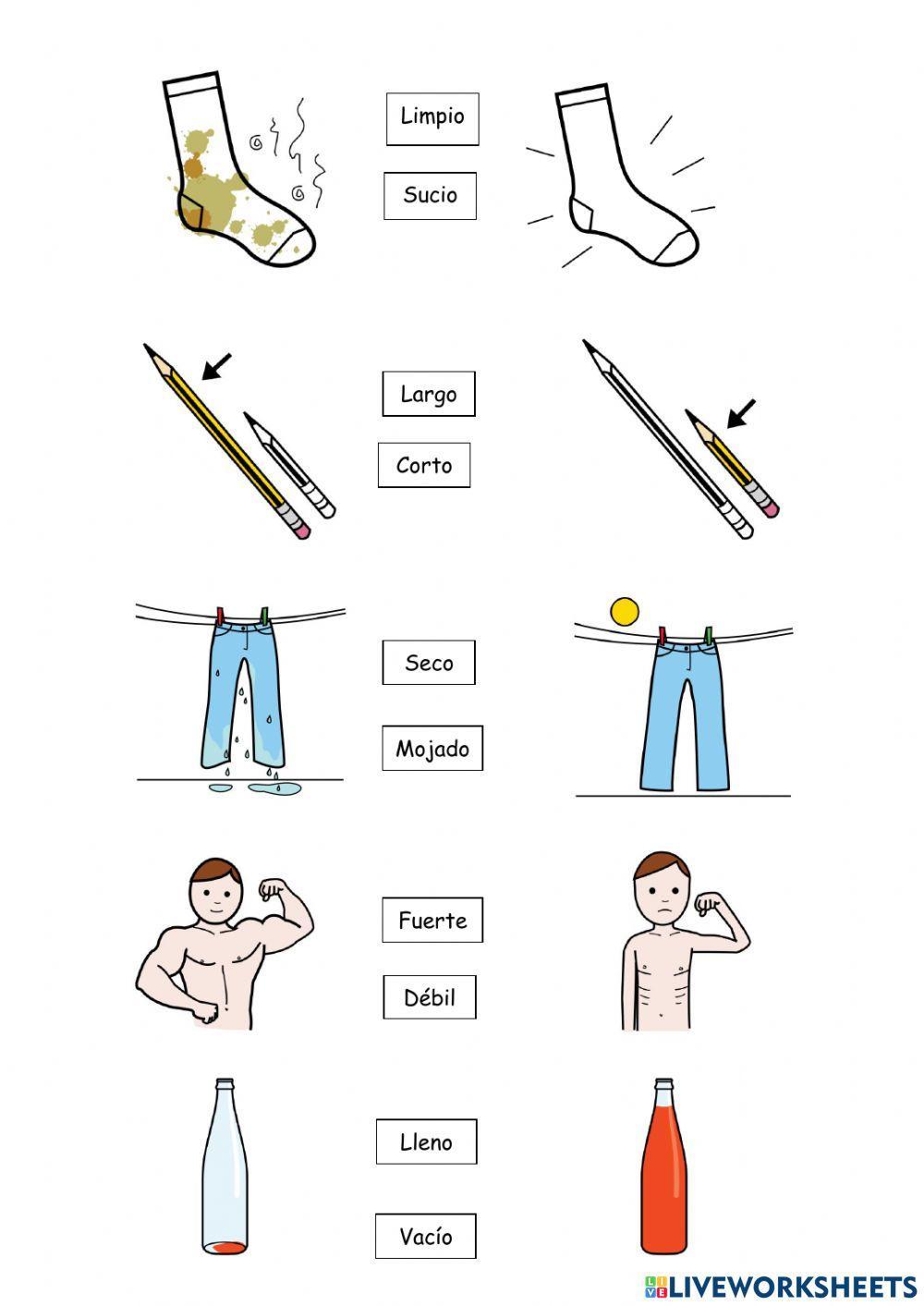 Limpio

Sucio

Largo

Corto

Seco

Mojado

Fuerte

Débil

Lleno

Vacío

LIVEWORKSHEETS