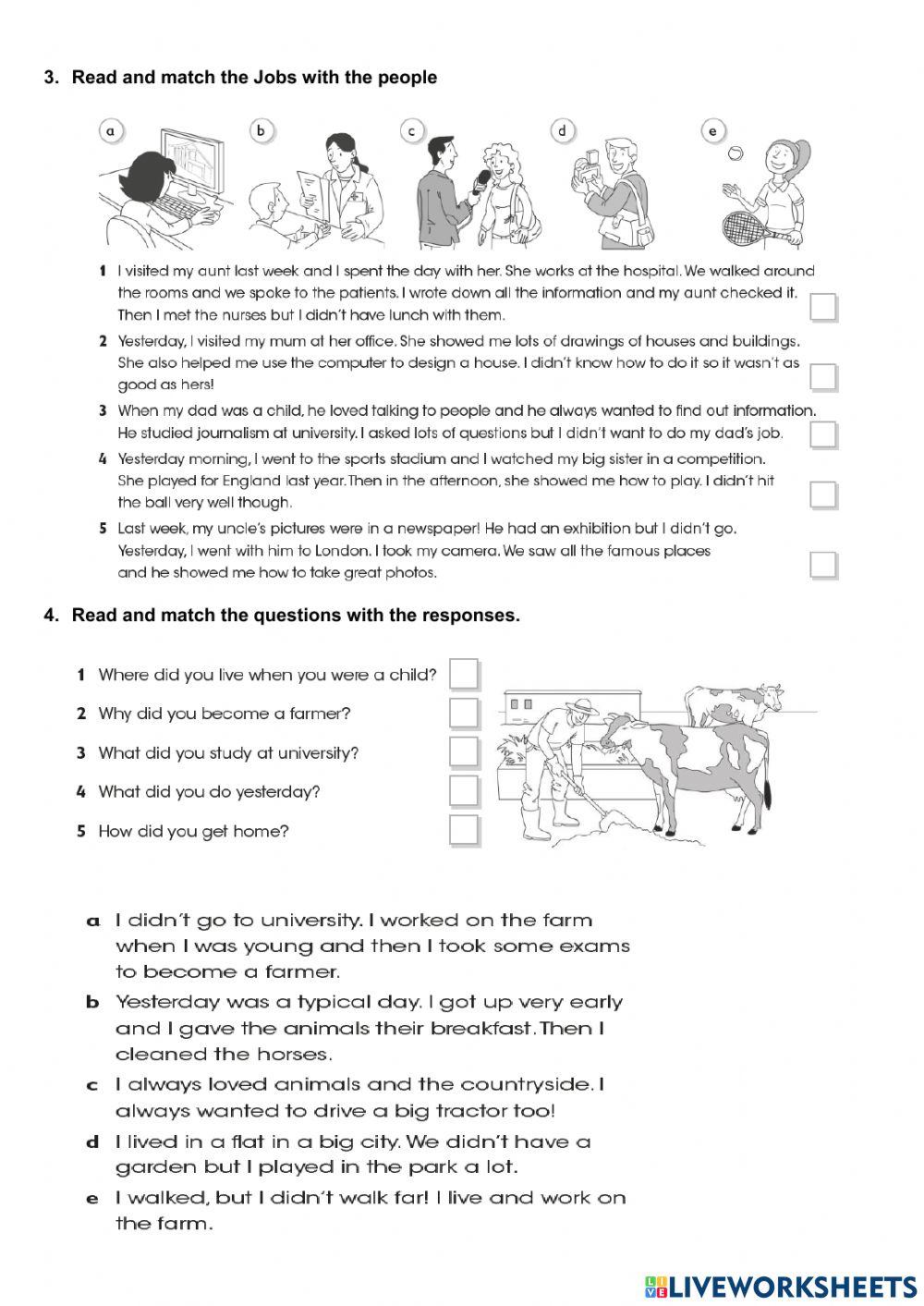 3. Read and match the Jobs with the people

a b c d e

1 I visited my aunt last week and I spent the day with her. She works at the hospital. We walked around the rooms and we spoke to the patients. I wrote down all the information and my aunt checked it. Then I met the nurses but I didn't have lunch with them.

2 Yesterday, I visited my mum at her office. She showed me lots of drawings of houses and buildings. She also helped me use the computer to design a house. I didn't know how to do it so it wasn't as good as hers!

3 When my dad was a child, he loved talking to people and he always wanted to find out information. He studied journalism at university. I asked lots of questions but I didn't want to do my dad's job.

4 Yesterday morning, I went to the sports stadium and I watched my big sister in a competition. She played for England last year. Then in the afternoon, she showed me how to play. I didn't hit the ball very well though.

5 Last week, my uncle's pictures were in a newspaper! He had an exhibition but I didn't go. Yesterday, I went with him to London. I took my camera. We saw all the famous places and he showed me how to take great photos.

4. Read and match the questions with the responses.

1 Where did you live when you were a child?
2 Why did you become a farmer?
3 What did you study at university?
4 What did you do yesterday?
5 How did you get home?

a I didn't go to university. I worked on the farm when I was young and then I took some exams to become a farmer.

b Yesterday was a typical day. I got up very early and I gave the animals their breakfast. Then I cleaned the horses.

c I always loved animals and the countryside. I always wanted to drive a big tractor too!

d I lived in a flat in a big city. We didn't have a garden but I played in the park a lot.

e I walked, but I didn't walk far! I live and work on the farm.

LIVEWORKSHEETS