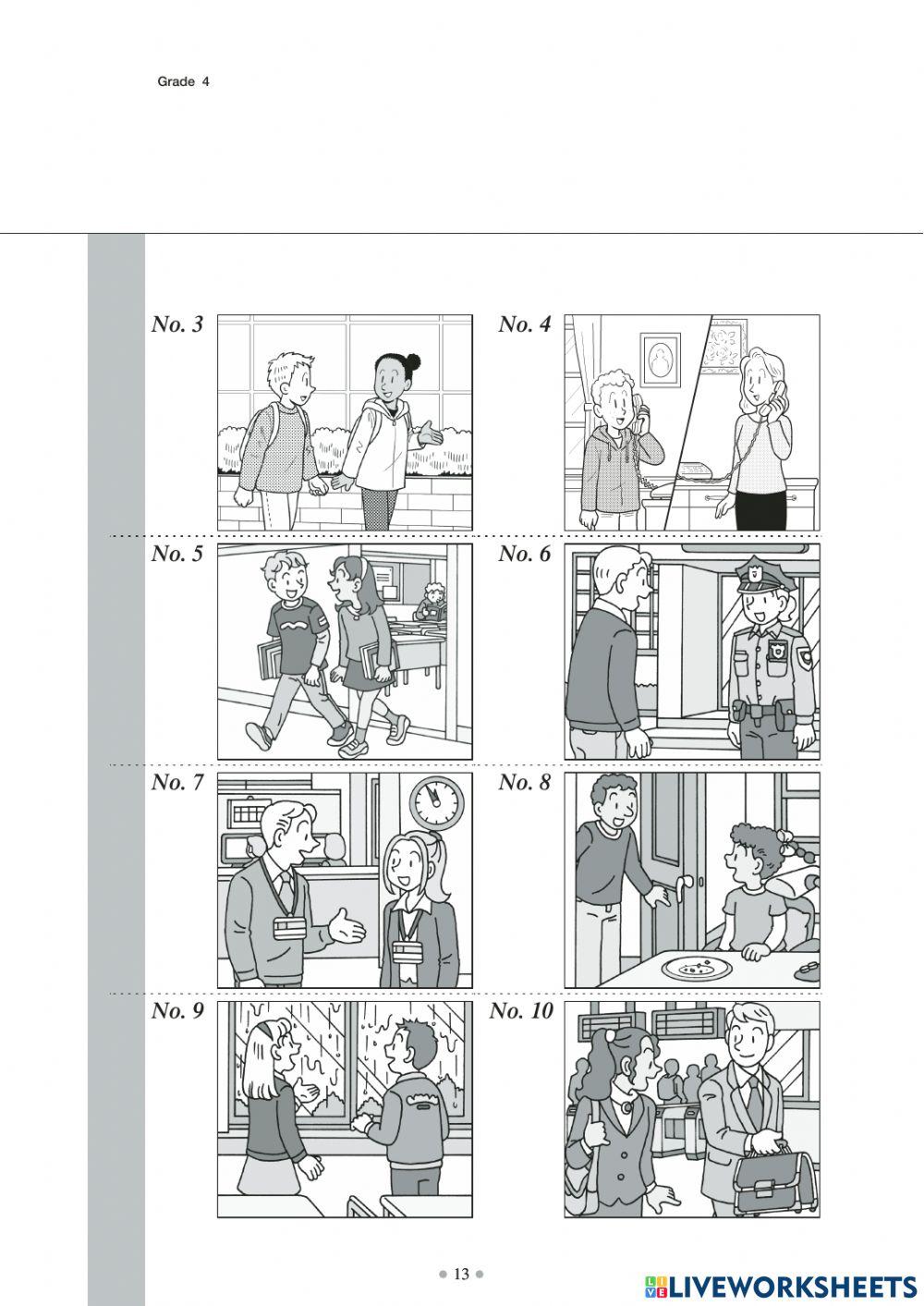 Grade 4

No. 3

No. 4

No. 5

No. 6

No. 7

No. 8

No. 9

No. 10

13

LIVEWORKSHEETS