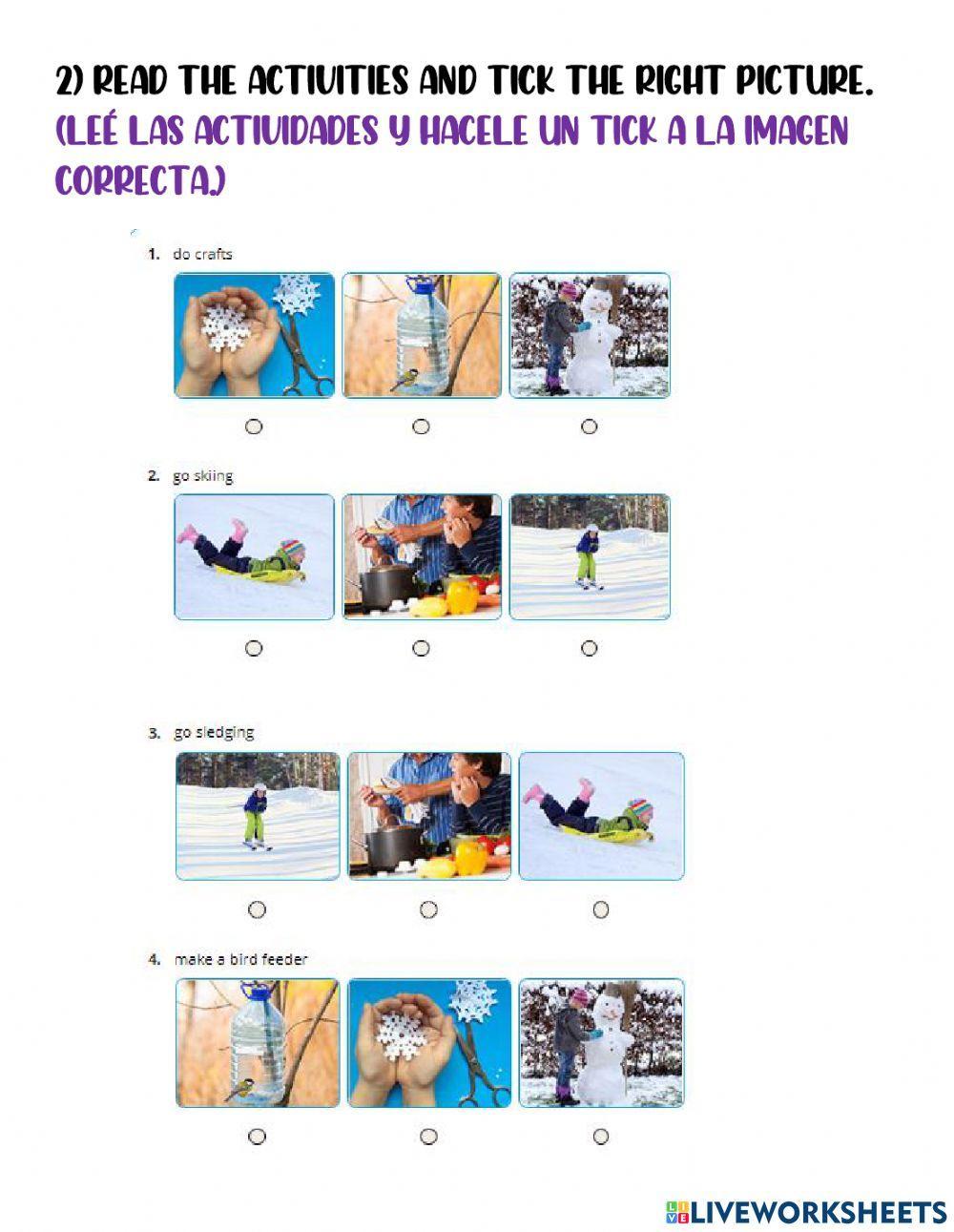 2) READ THE ACTIVITIES AND TICK THE RIGHT PICTURE.
(LEÉ LAS ACTIVIDADES Y HACELE UN TICK A LA IMAGEN CORRECTA.)

1. do crafts

2. go skiing

3. go sledging

4. make a bird feeder

LIVEWORKSHEETS