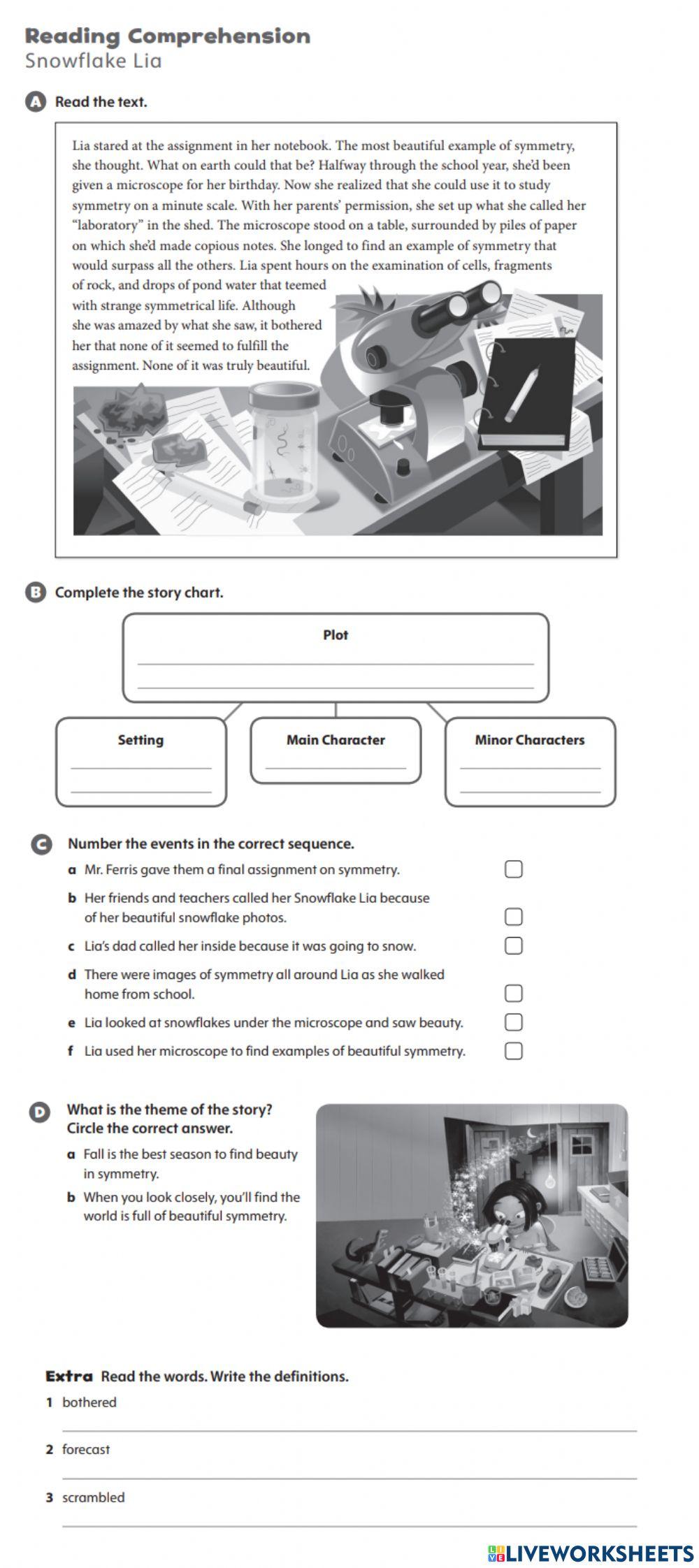 Reading Comprehension
Snowflake Lia

A Read the text.

Lia stared at the assignment in her notebook. The most beautiful example of symmetry, she thought. What on earth could that be? Halfway through the school year, she'd been given a microscope for her birthday. Now she realized that she could use it to study symmetry on a minute scale. With her parents' permission, she set up what she called her "laboratory" in the shed. The microscope stood on a table, surrounded by piles of paper on which she'd made copious notes. She longed to find an example of symmetry that would surpass all the others. Lia spent hours on the examination of cells, fragments of rock, and drops of pond water that teemed with strange symmetrical life. Although she was amazed by what she saw, it bothered her that none of it seemed to fulfill the assignment. None of it was truly beautiful.

B Complete the story chart.

Plot

Setting

Main Character

Minor Characters

C Number the events in the correct sequence.

a Mr. Ferris gave them a final assignment on symmetry.
b Her friends and teachers called her Snowflake Lia because of her beautiful snowflake photos.
c Lia's dad called her inside because it was going to snow.
d There were images of symmetry all around Lia as she walked home from school.
e Lia looked at snowflakes under the microscope and saw beauty.
f Lia used her microscope to find examples of beautiful symmetry.

D What is the theme of the story? Circle the correct answer.
a Fall is the best season to find beauty in symmetry.
b When you look closely, you'll find the world is full of beautiful symmetry.

Extra Read the words. Write the definitions.
1 bothered
2 forecast
3 scrambled

LIVEWORKSHEETS