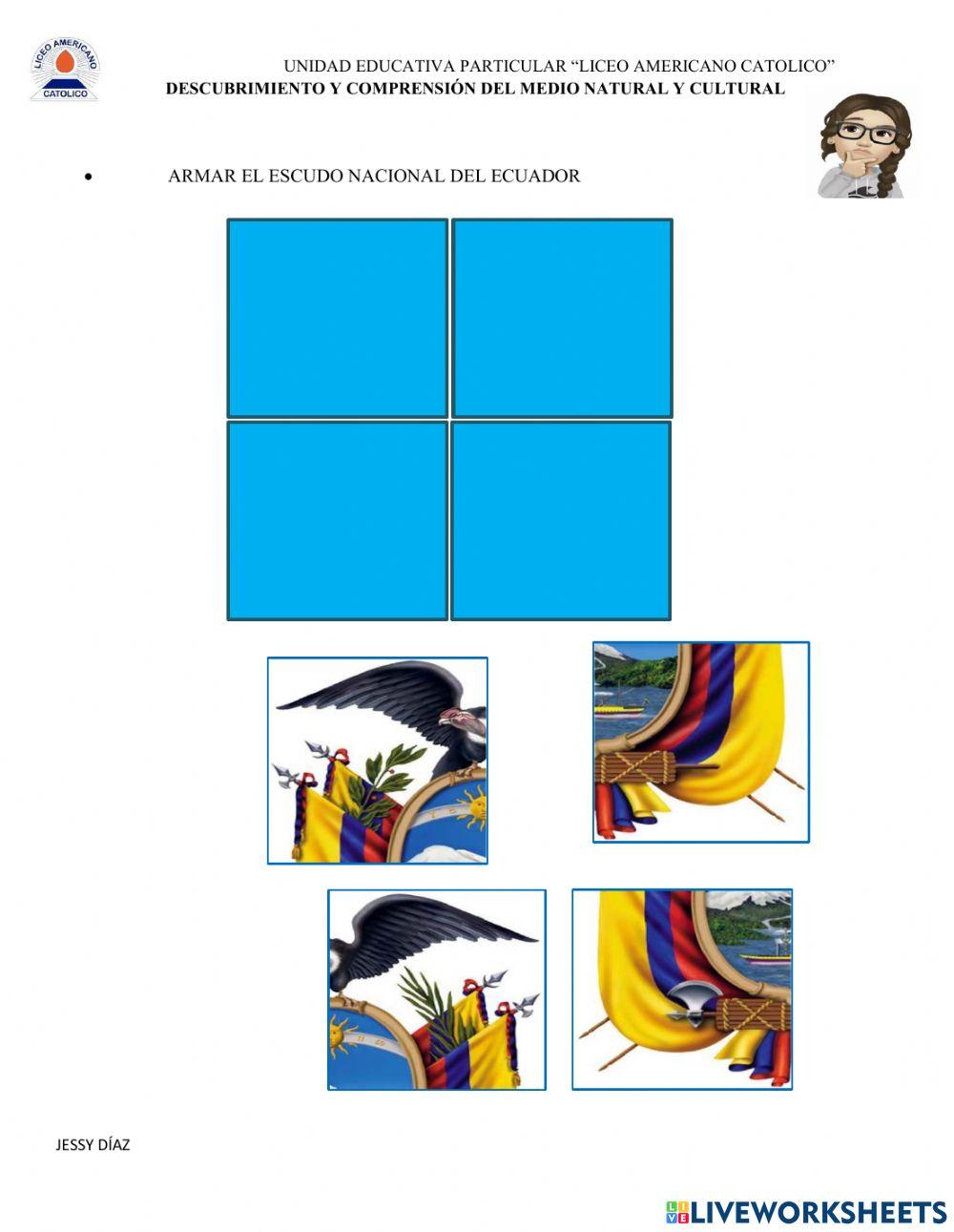 LICEO AMERICANO CATOLICO

UNIDAD EDUCATIVA PARTICULAR "LICEO AMERICANO CATOLICO"
DESCUBRIMIENTO Y COMPRENSIÓN DEL MEDIO NATURAL Y CULTURAL

• ARMAR EL ESCUDO NACIONAL DEL ECUADOR

JESSY DÍAZ

LIVEWORKSHEETS