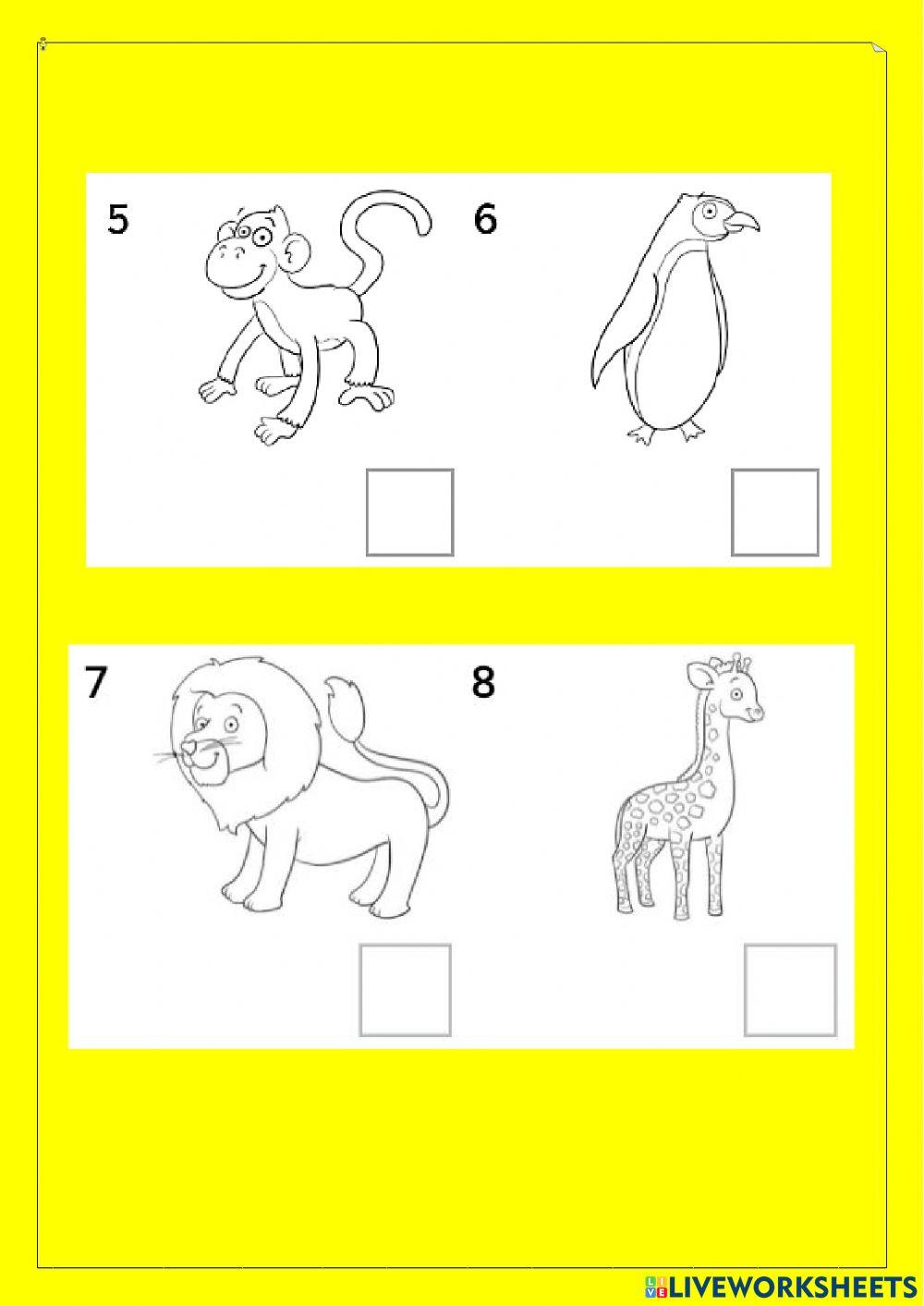 5

6

7

8

LIVEWORKSHEETS