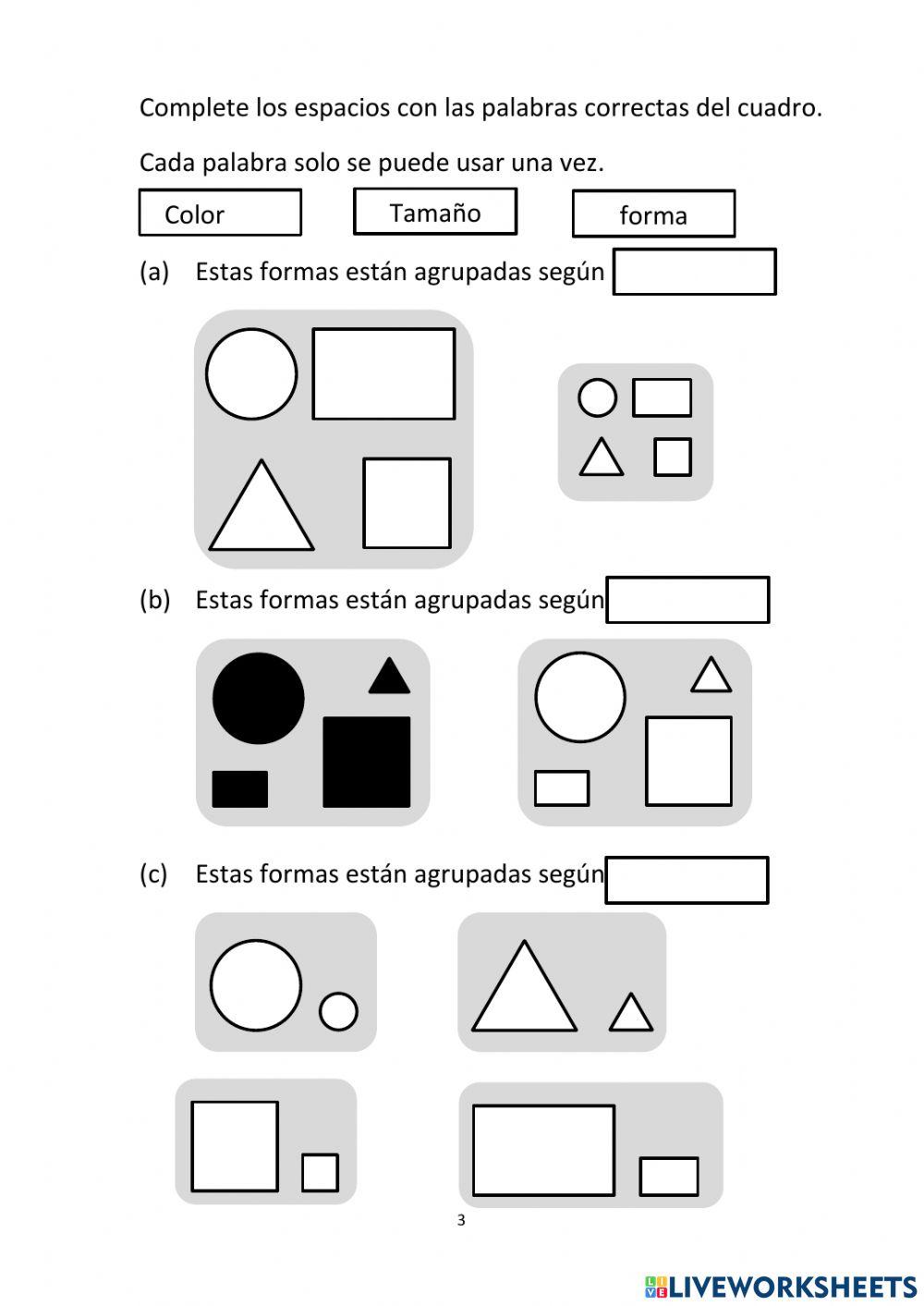 Complete los espacios con las palabras correctas del cuadro.

Cada palabra solo se puede usar una vez.

Color

Tamaño

forma

(a) Estas formas están agrupadas según

(b) Estas formas están agrupadas según

(c) Estas formas están agrupadas según

3

LIVEWORKSHEETS