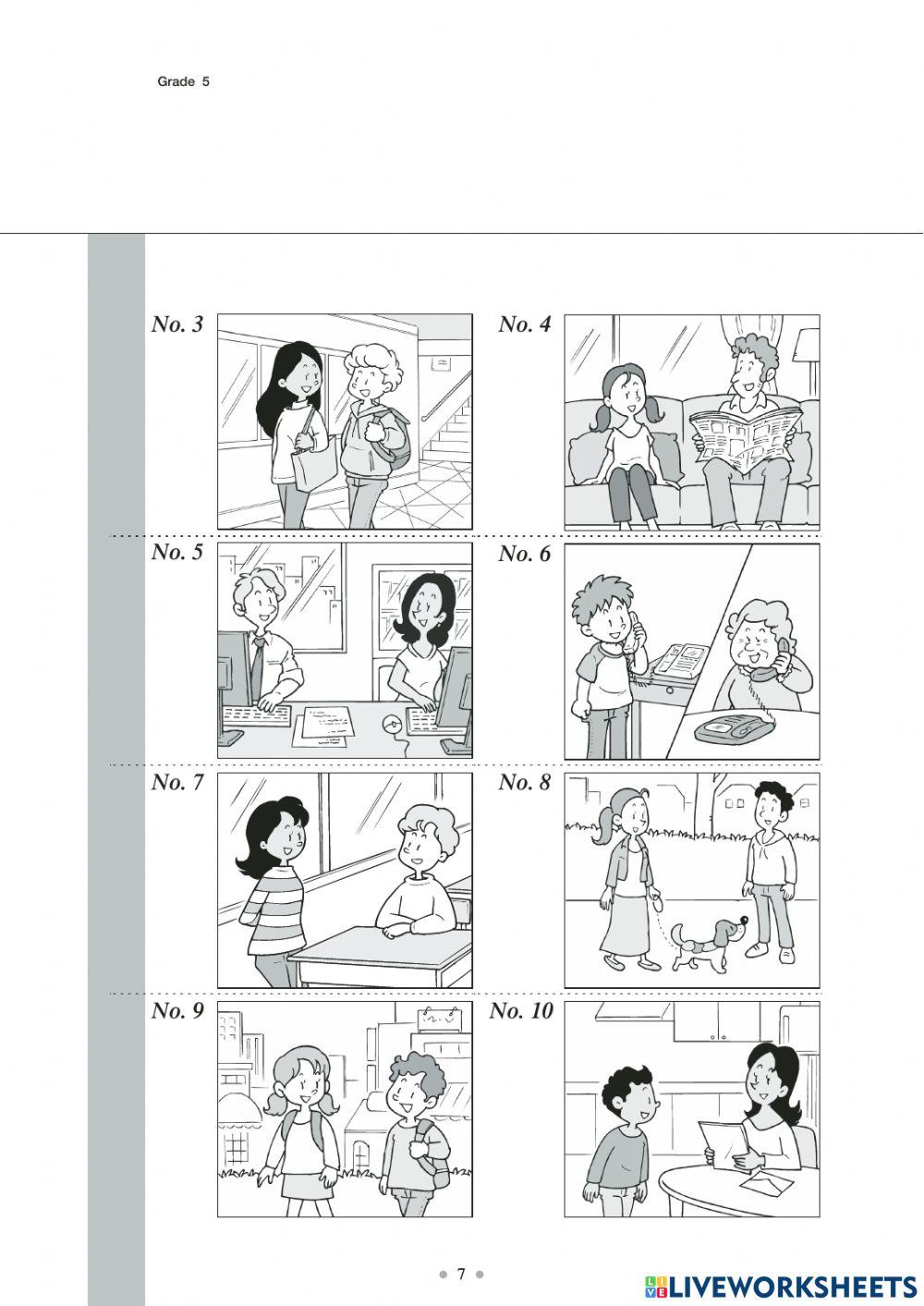 Grade 5

No. 3

No. 4

No. 5

No. 6

No. 7

No. 8

No. 9

No. 10

7

LIVEWORKSHEETS