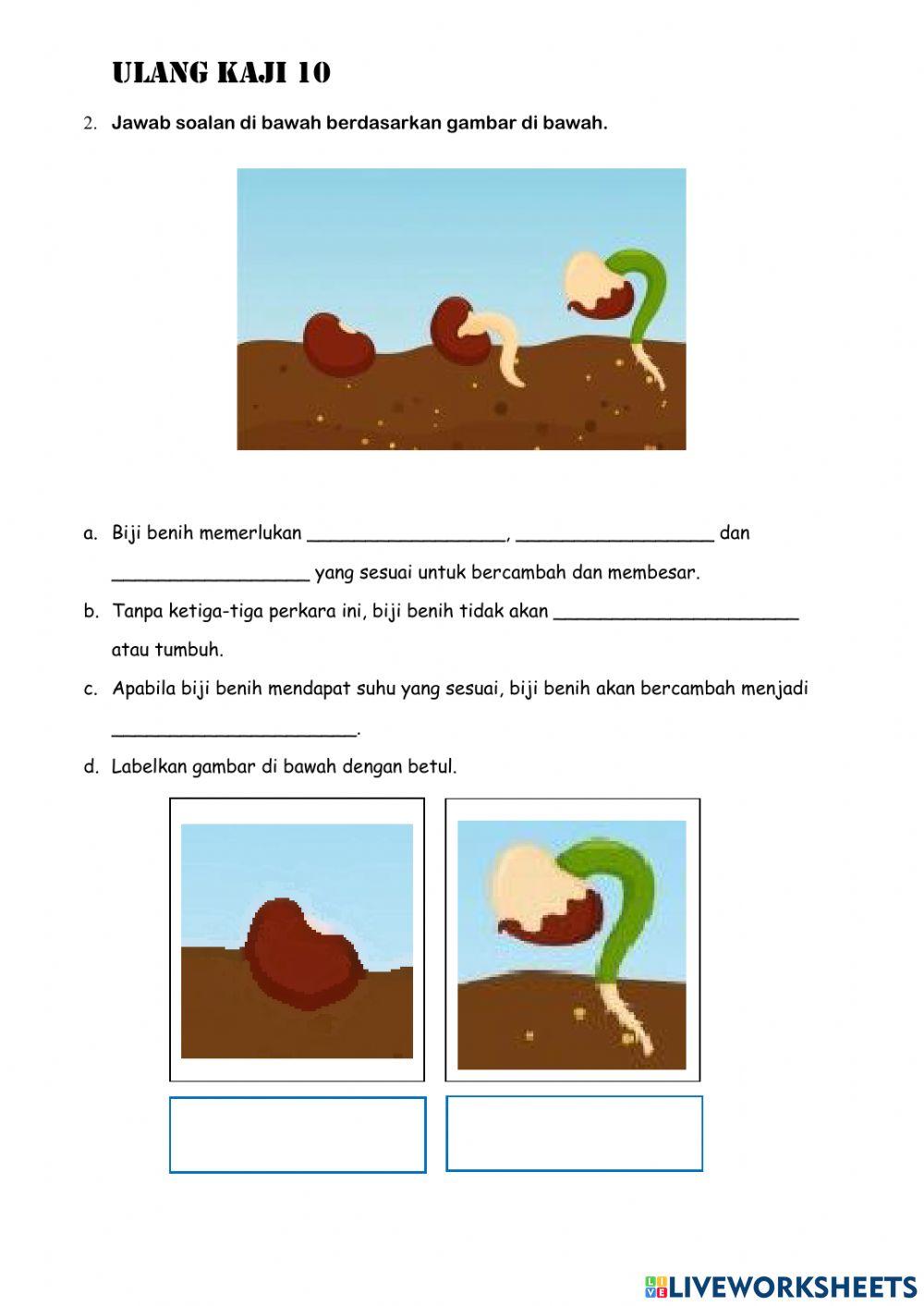 ULANG KAJI 10

2. Jawab soalan di bawah berdasarkan gambar di bawah.

a. Biji benih memerlukan __________________, __________________ dan __________________ yang sesuai untuk bercambah dan membesar.

b. Tanpa ketiga-tiga perkara ini, biji benih tidak akan ______________________ atau tumbuh.

c. Apabila biji benih mendapat suhu yang sesuai, biji benih akan bercambah menjadi ______________________.

d. Labelkan gambar di bawah dengan betul.

LIVEWORKSHEETS