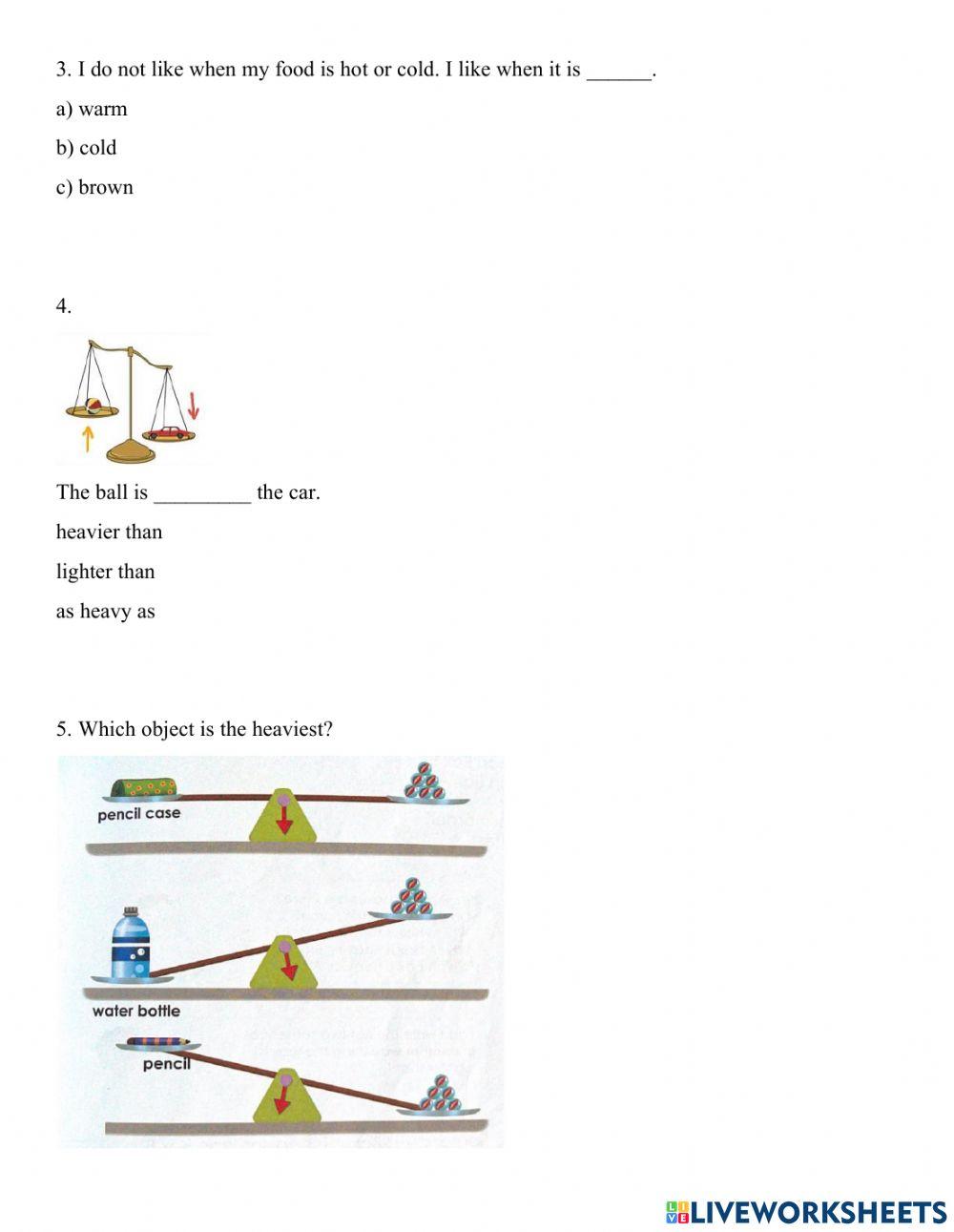 3. I do not like when my food is hot or cold. I like when it is ______.

a) warm

b) cold

c) brown

4.

The ball is _________ the car.

heavier than

lighter than

as heavy as

5. Which object is the heaviest?

pencil case

water bottle

pencil

LIVEWORKSHEETS