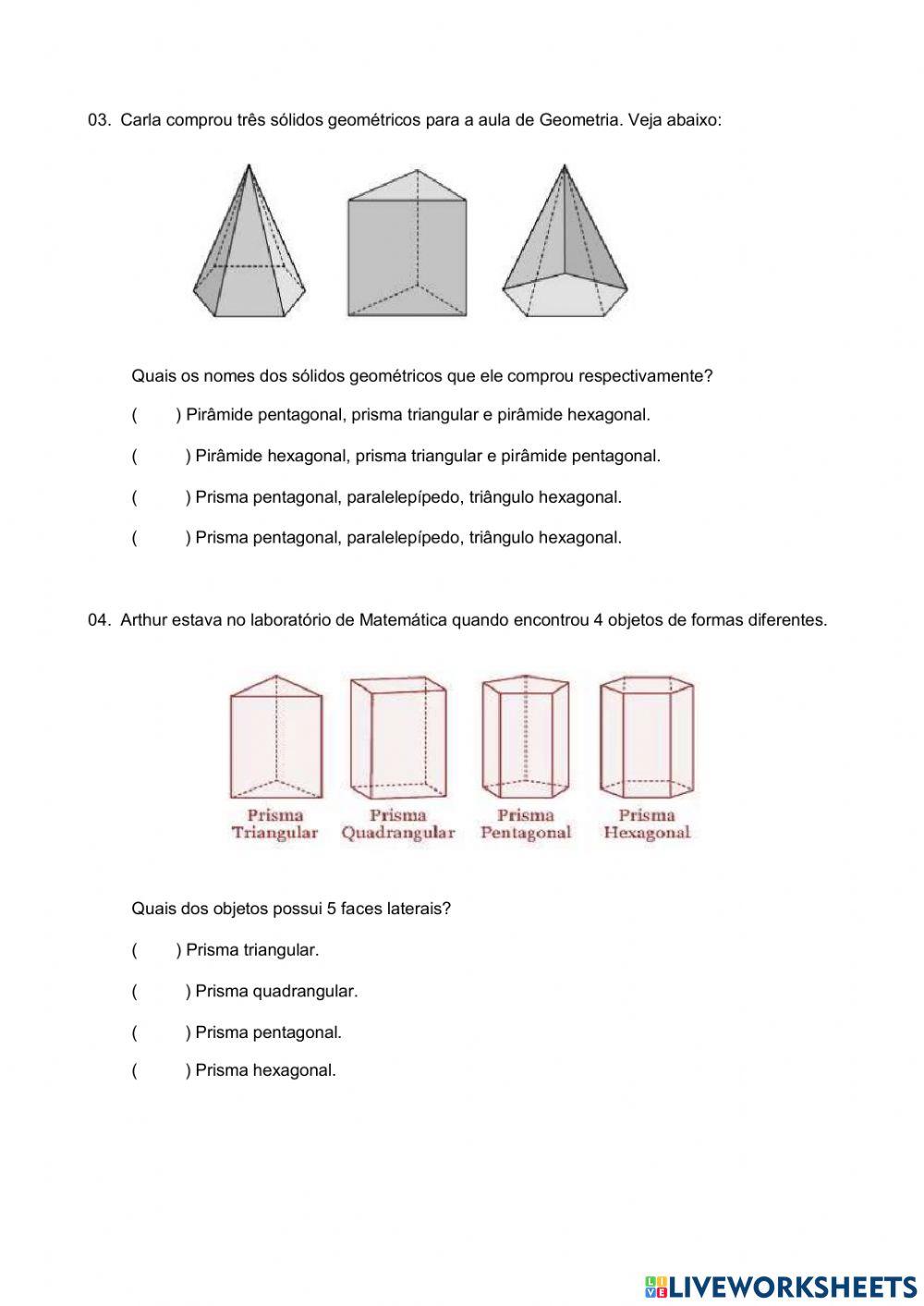 03. Carla comprou três sólidos geométricos para a aula de Geometria. Veja abaixo:

Quais os nomes dos sólidos geométricos que ele comprou respectivamente?

( ) Pirâmide pentagonal, prisma triangular e pirâmide hexagonal.

( ) Pirâmide hexagonal, prisma triangular e pirâmide pentagonal.

( ) Prisma pentagonal, paralelepípedo, triângulo hexagonal.

( ) Prisma pentagonal, paralelepípedo, triângulo hexagonal.

04. Arthur estava no laboratório de Matemática quando encontrou 4 objetos de formas diferentes.

Prisma Triangular

Prisma Quadrangular

Prisma Pentagonal

Prisma Hexagonal

Quais dos objetos possui 5 faces laterais?

( ) Prisma triangular.

( ) Prisma quadrangular.

( ) Prisma pentagonal.

( ) Prisma hexagonal.

LIVEWORKSHEETS