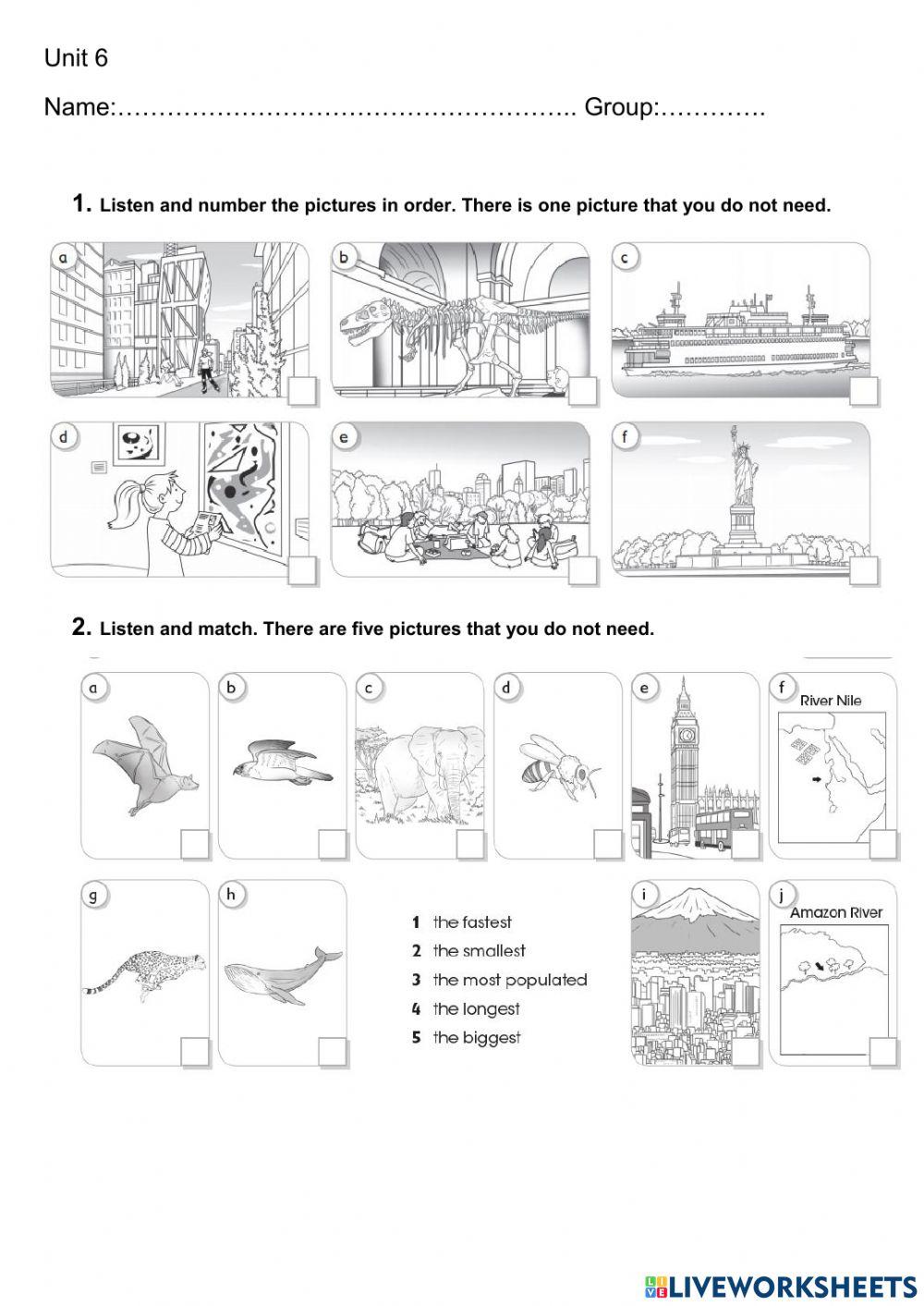 Unit 6

Name:……………………………………………….. Group:………….

1. Listen and number the pictures in order. There is one picture that you do not need.

a

b

c

d

e

f

2. Listen and match. There are five pictures that you do not need.

a

b

c

d

e

f
River Nile

g

h

1 the fastest
2 the smallest
3 the most populated
4 the longest
5 the biggest

i

j
Amazon River

LIVEWORKSHEETS