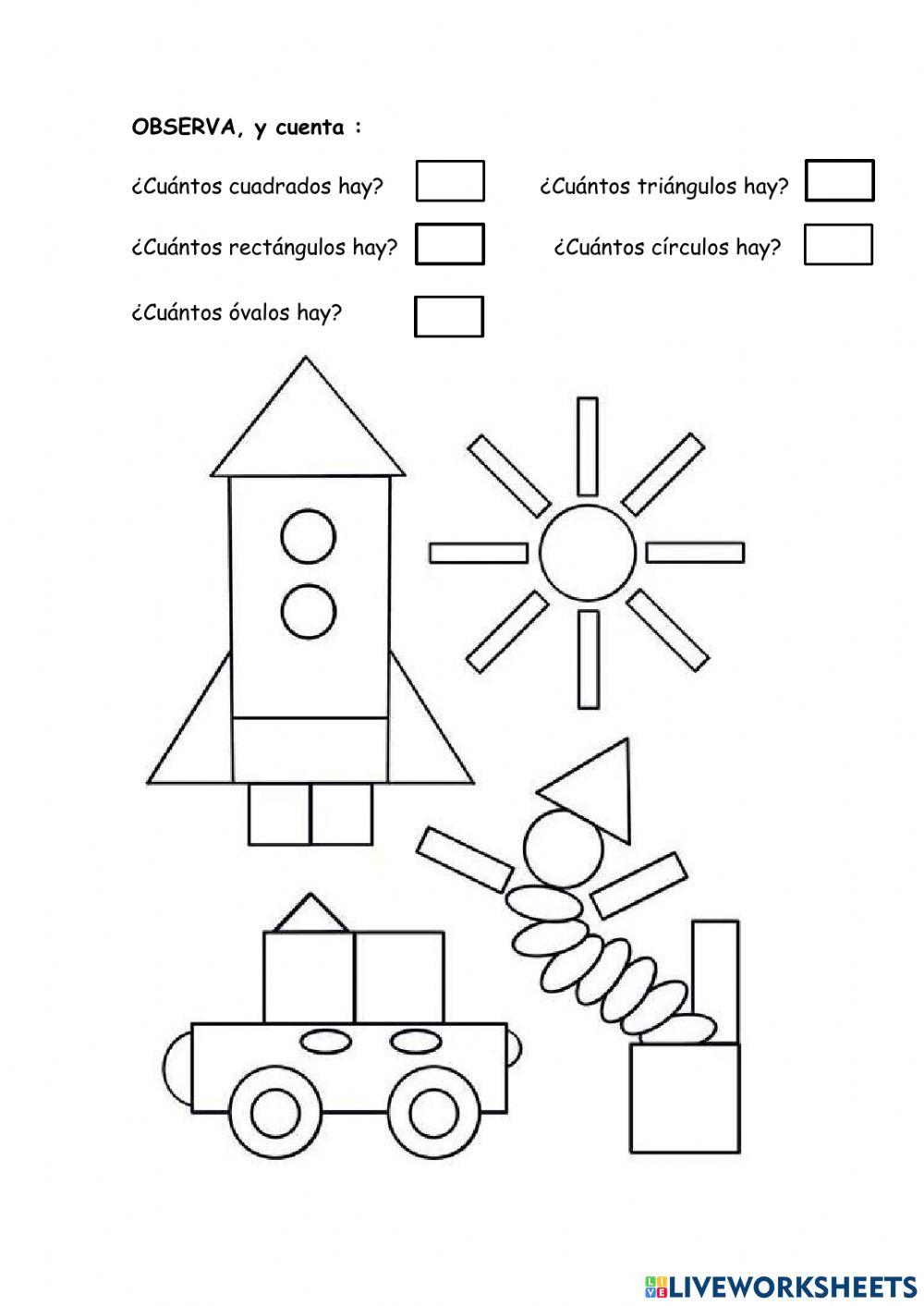 OBSERVA, y cuenta :

¿Cuántos cuadrados hay?

¿Cuántos triángulos hay?

¿Cuántos rectángulos hay?

¿Cuántos círculos hay?

¿Cuántos óvalos hay?

LIVEWORKSHEETS