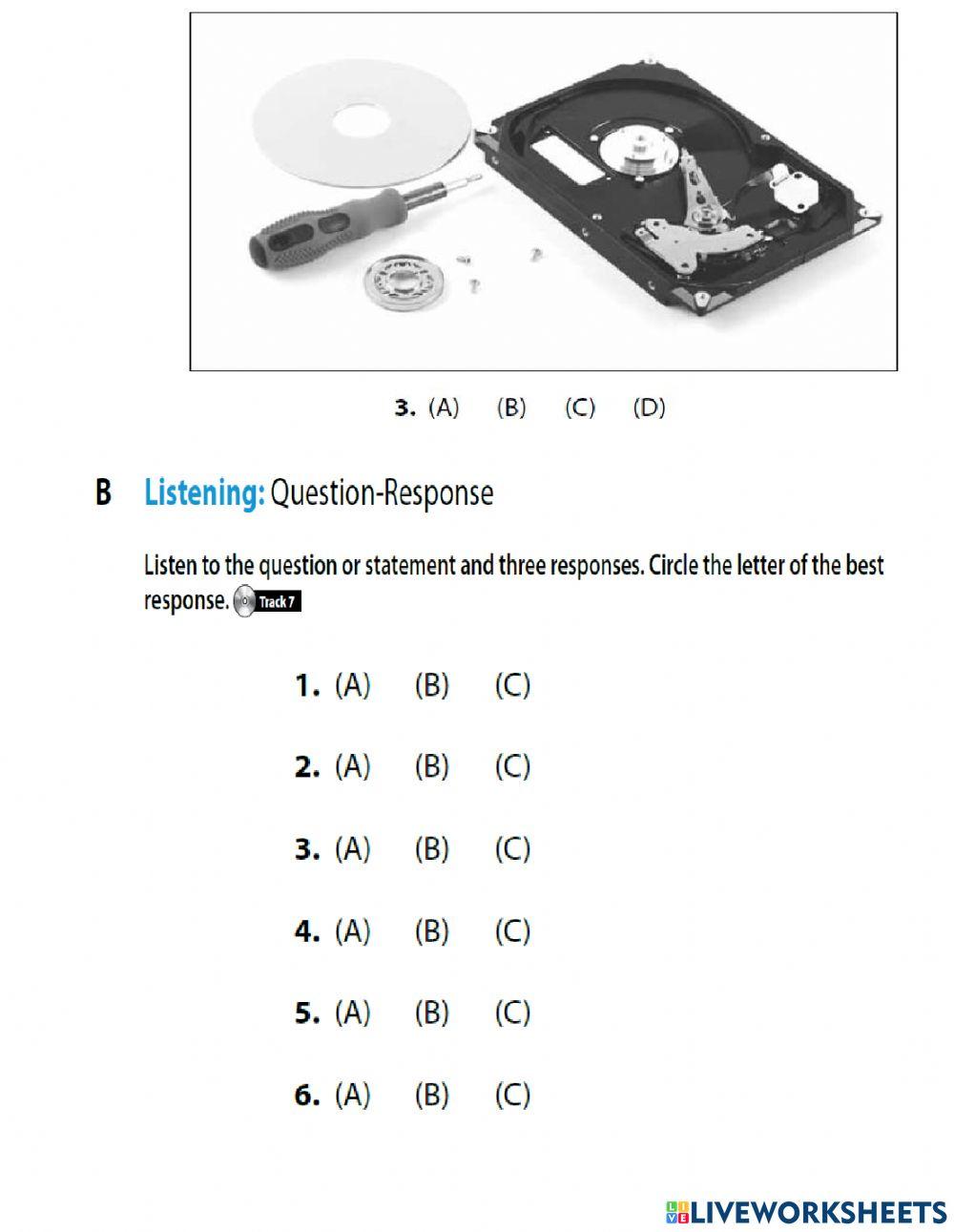 3. (A) (B) (C) (D)

B Listening: Question-Response

Listen to the question or statement and three responses. Circle the letter of the best response. Track 7

1. (A) (B) (C)

2. (A) (B) (C)

3. (A) (B) (C)

4. (A) (B) (C)

5. (A) (B) (C)

6. (A) (B) (C)

LIVEWORKSHEETS