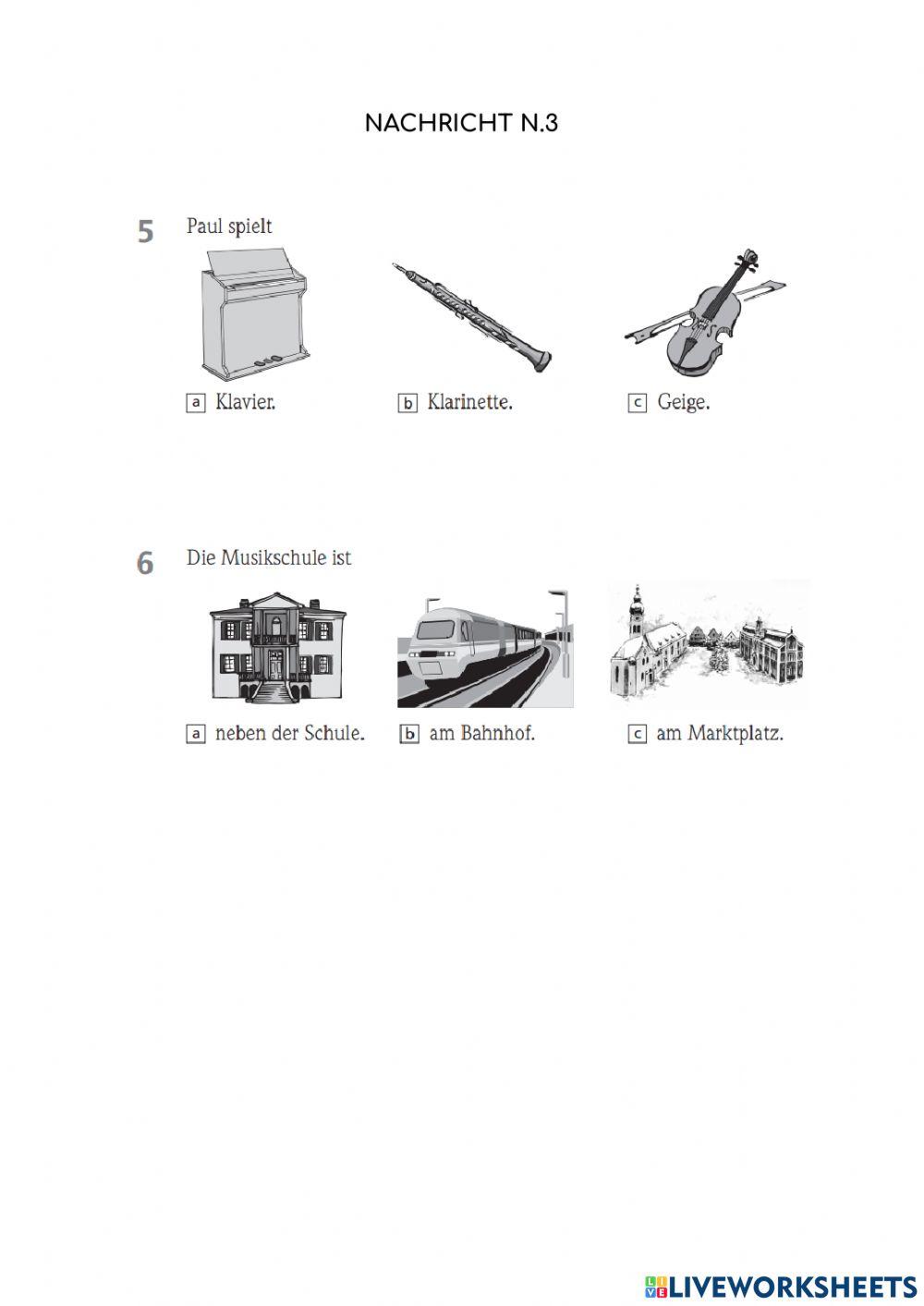 NACHRICHT N.3

5 Paul spielt

a Klavier.

b Klarinette.

c Geige.

6 Die Musikschule ist

a neben der Schule.

b am Bahnhof.

c am Marktplatz.

LIVEWORKSHEETS